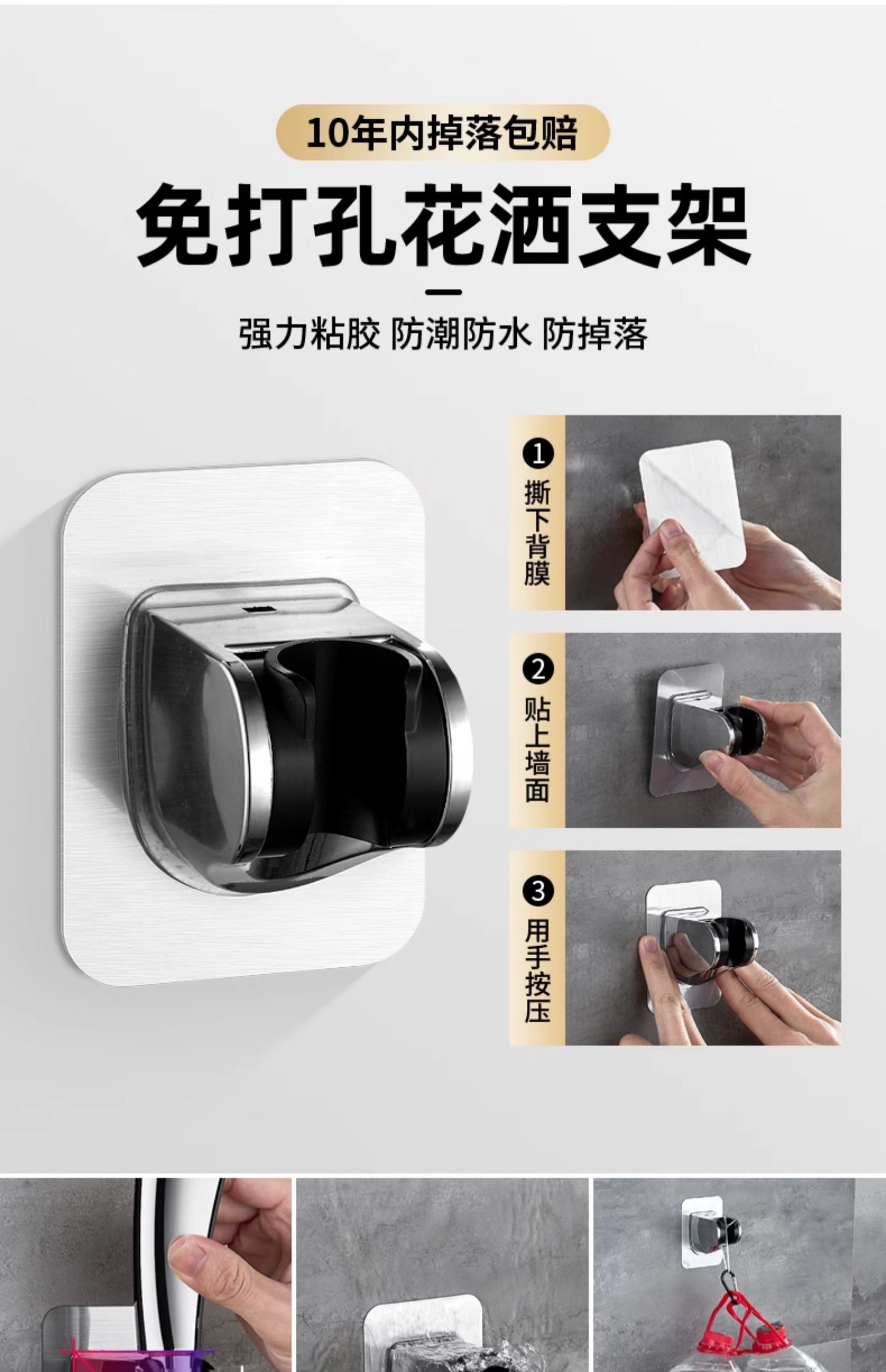 10年内掉落包赔

免打孔花洒支架

强力粘胶 防潮防水 防掉落

1 撕下背膜

2 贴上墙面

3 用手按压