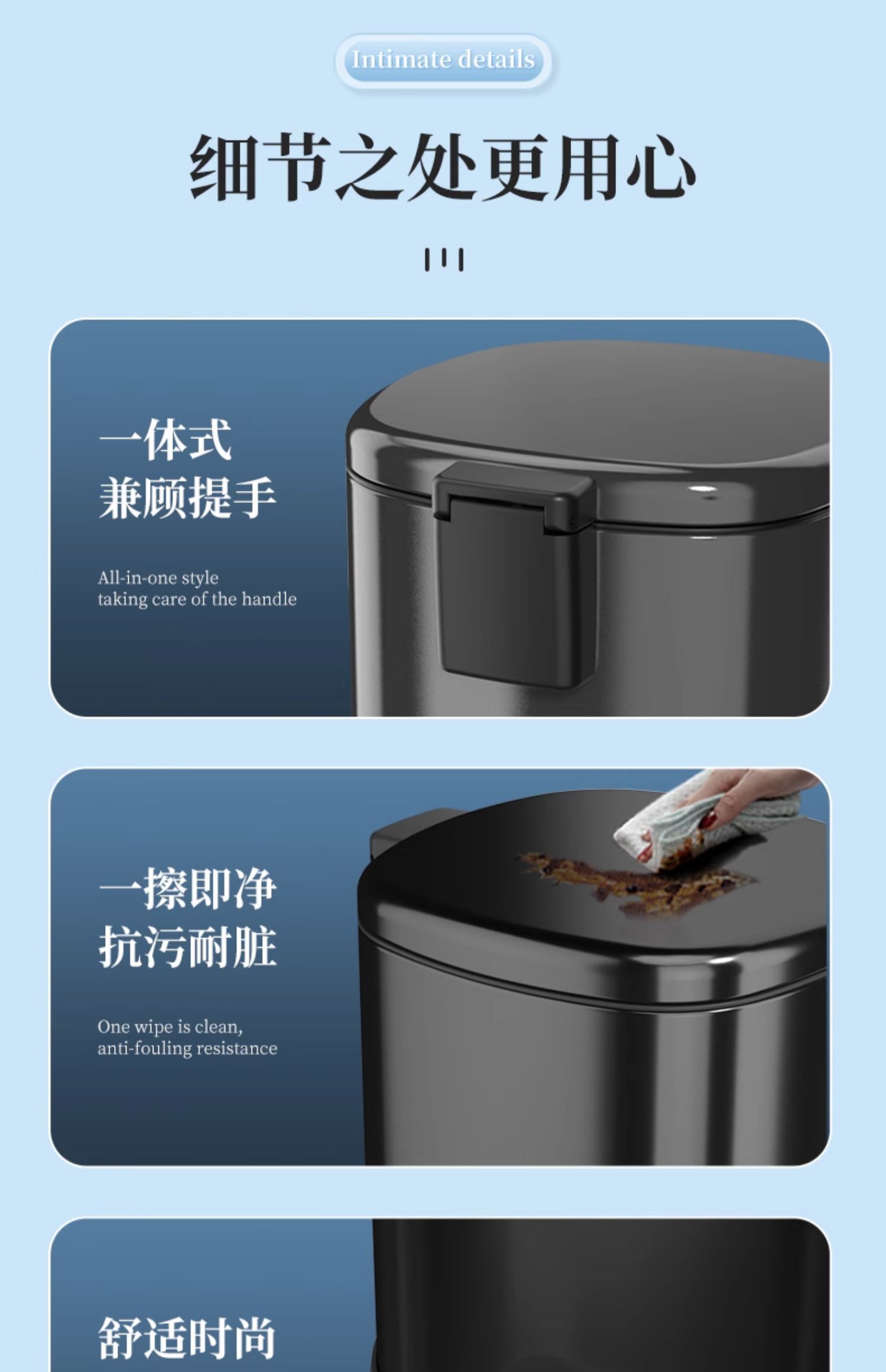 Intimate details

细节之处更用心

一体式
兼顾提手

All-in-one style
taking care of the handle

一擦即净
抗污耐脏

One wipe is clean,
anti-fouling resistance

舒适时尚