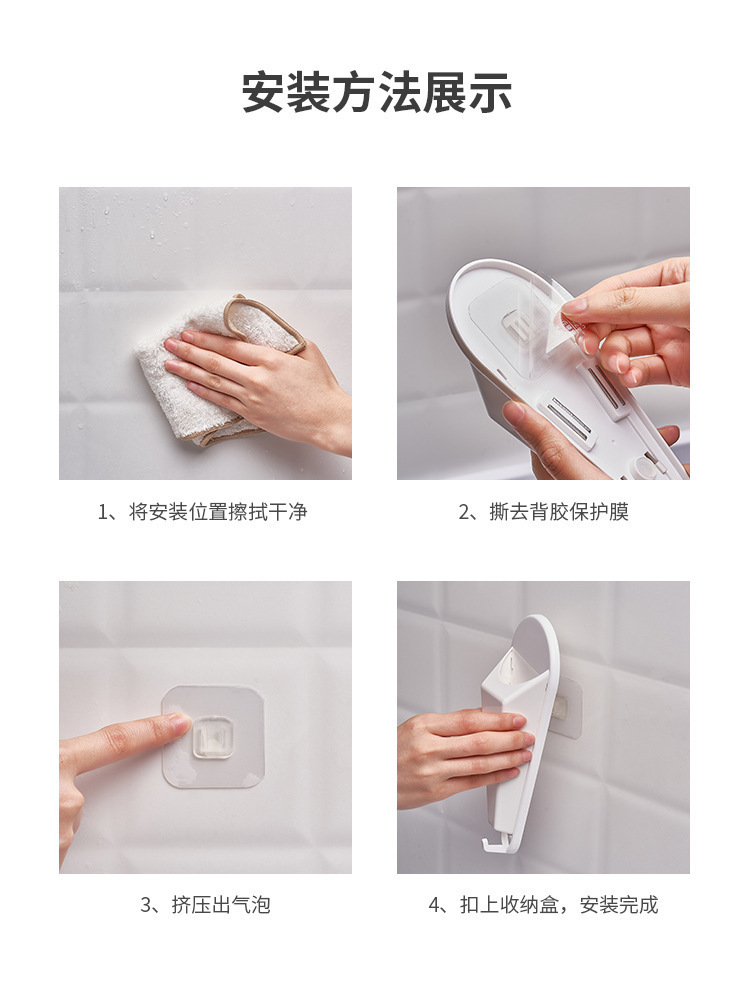 安装方法展示

1、将安装位置擦拭干净

2、撕去背胶保护膜

3、挤压出气泡

4、扣上收纳盒，安装完成