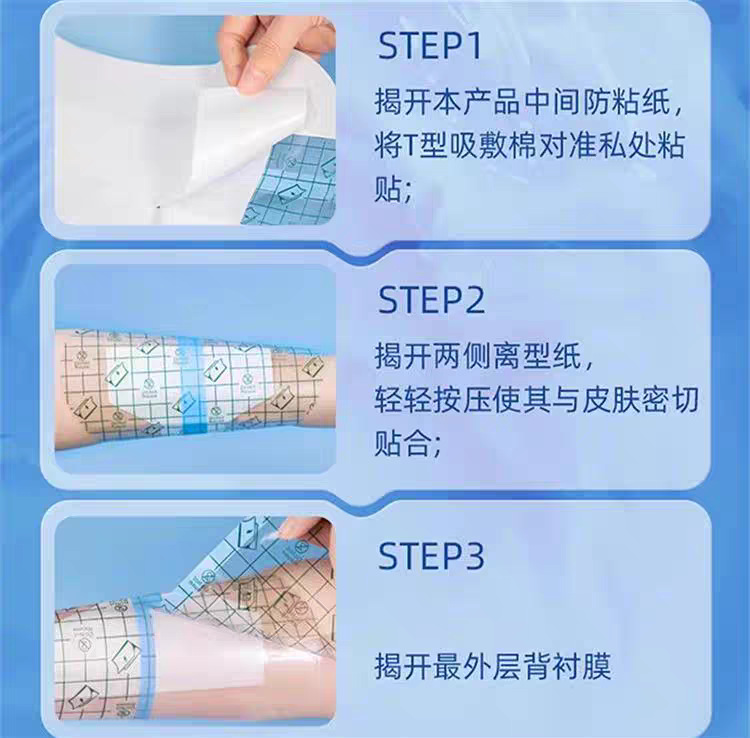 STEP1

揭开本产品中间防粘纸，将T型吸敷棉对准私处粘贴；

STEP2

揭开两侧离型纸，轻轻按压使其与皮肤密切贴合；

STEP3

揭开最外层背衬膜