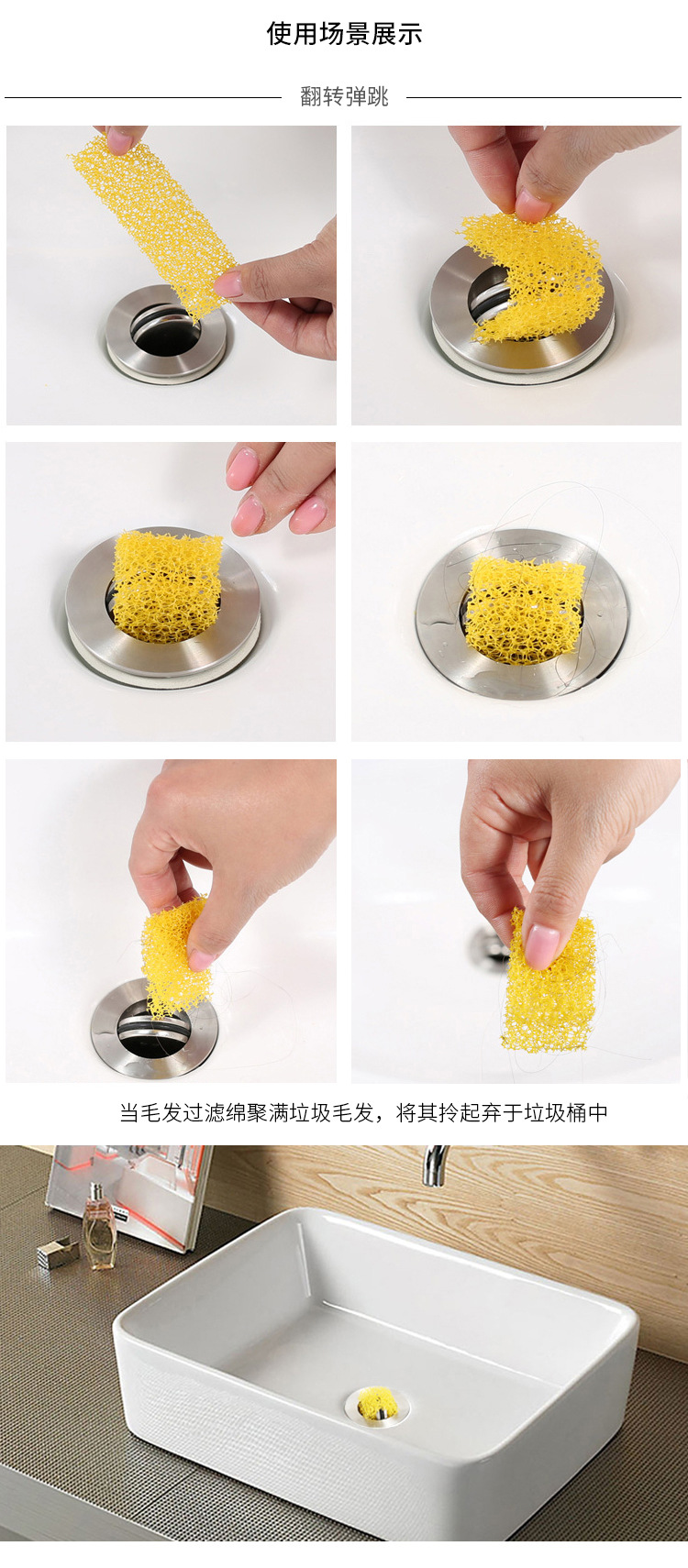 使用场景展示

翻转弹跳

当毛发过滤绵聚满垃圾毛发，将其拎起弃于垃圾桶中