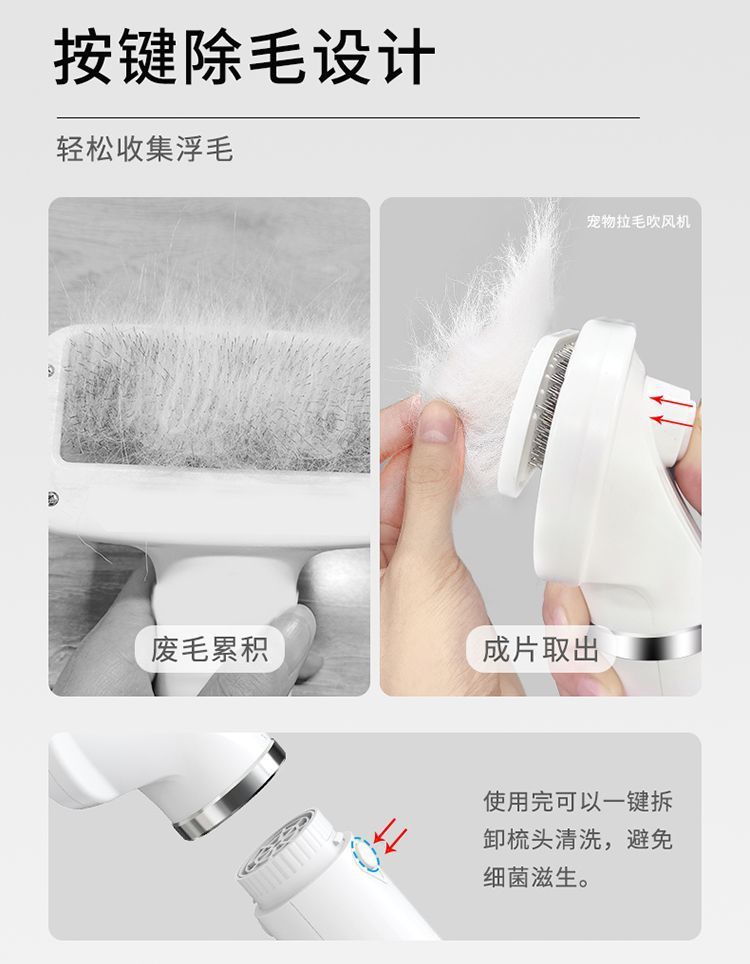 按键除毛设计

轻松收集浮毛

废毛累积

宠物拉毛吹风机

成片取出

使用完可以一键拆卸梳头清洗，避免细菌滋生。