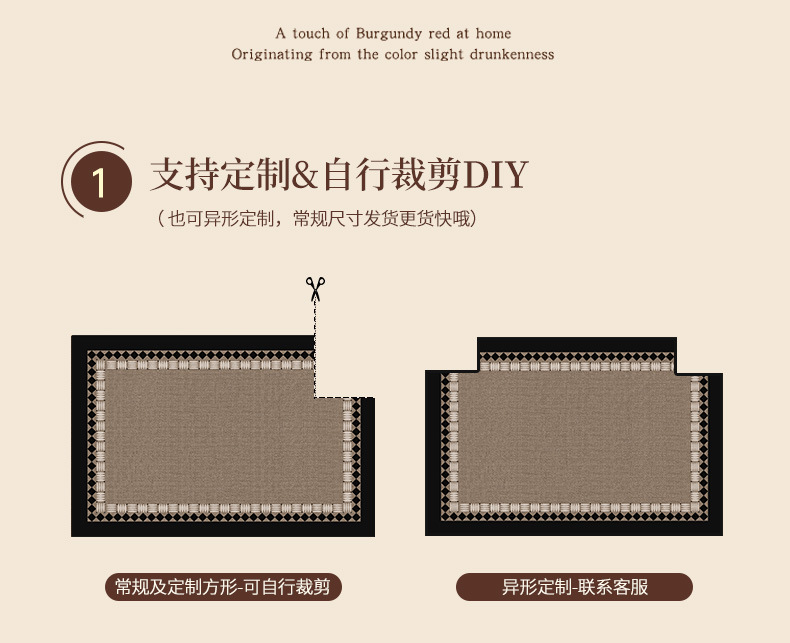 A touch of Burgundy red at home
Originating from the color slight drunkenness

1 支持定制&自行裁剪DIY
（也可异形定制，常规尺寸发货更货快哦）

常规及定制方形-可自行裁剪

异形定制-联系客服