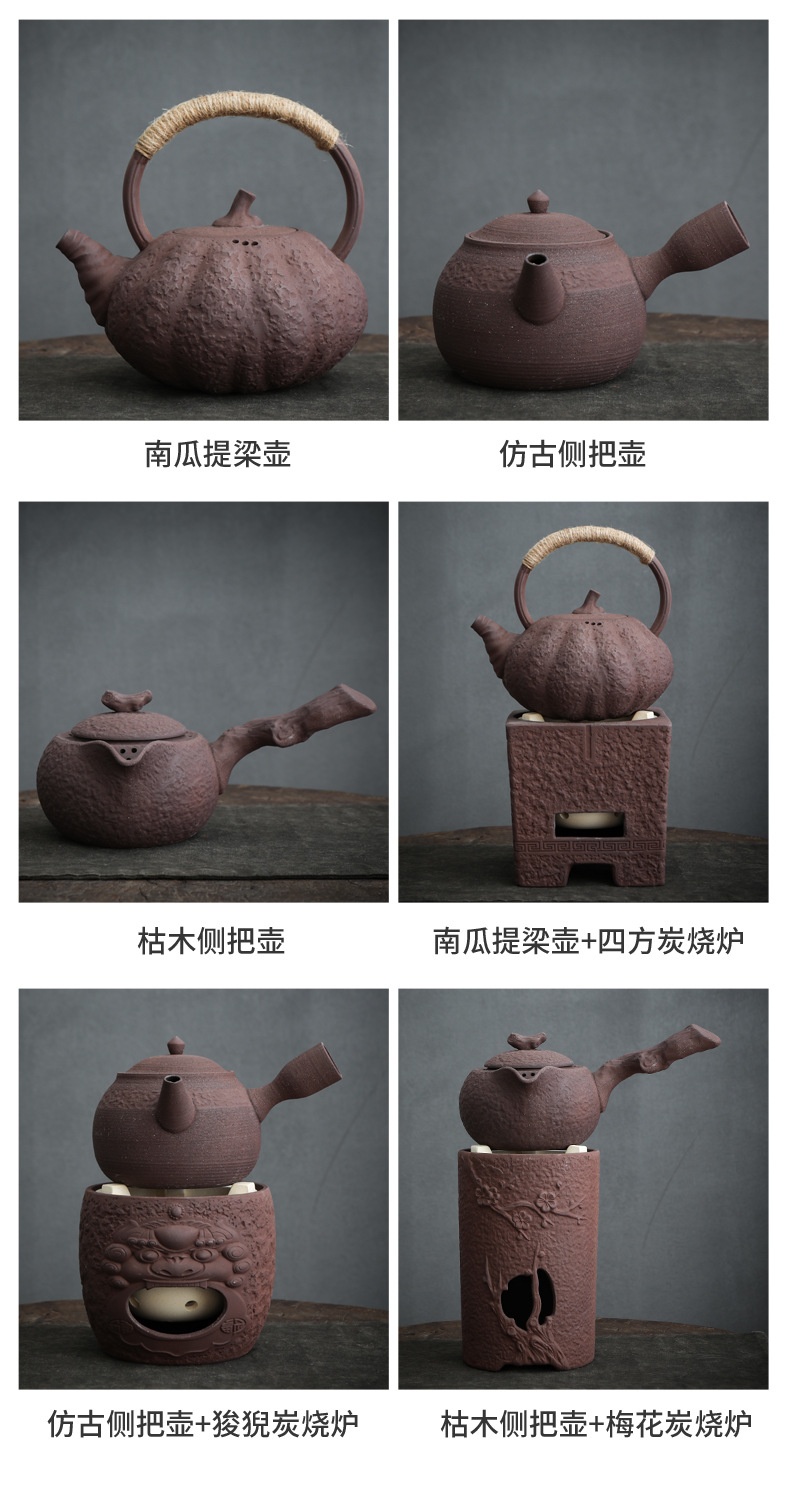 南瓜提梁壶

仿古侧把壶

枯木侧把壶

南瓜提梁壶+四方炭烧炉

仿古侧把壶+狻猊炭烧炉

枯木侧把壶+梅花炭烧炉