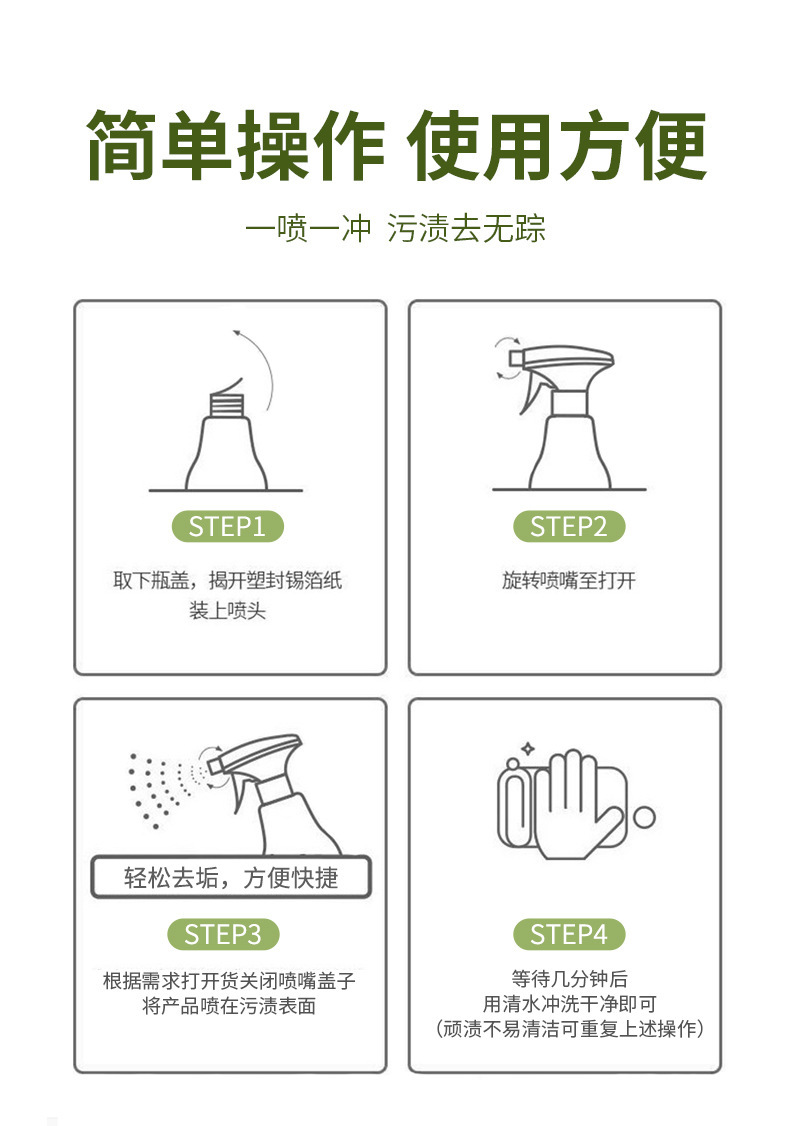 简单操作 使用方便

一喷一冲 污渍去无踪

STEP1

取下瓶盖，揭开塑封锡箔纸
装上喷头

STEP2

旋转喷嘴至打开

轻松去垢，方便快捷

STEP3

根据需求打开货关闭喷嘴盖子
将产品喷在污渍表面

STEP4

等待几分钟后
用清水冲洗干净即可
（顽渍不易清洁可重复上述操作）