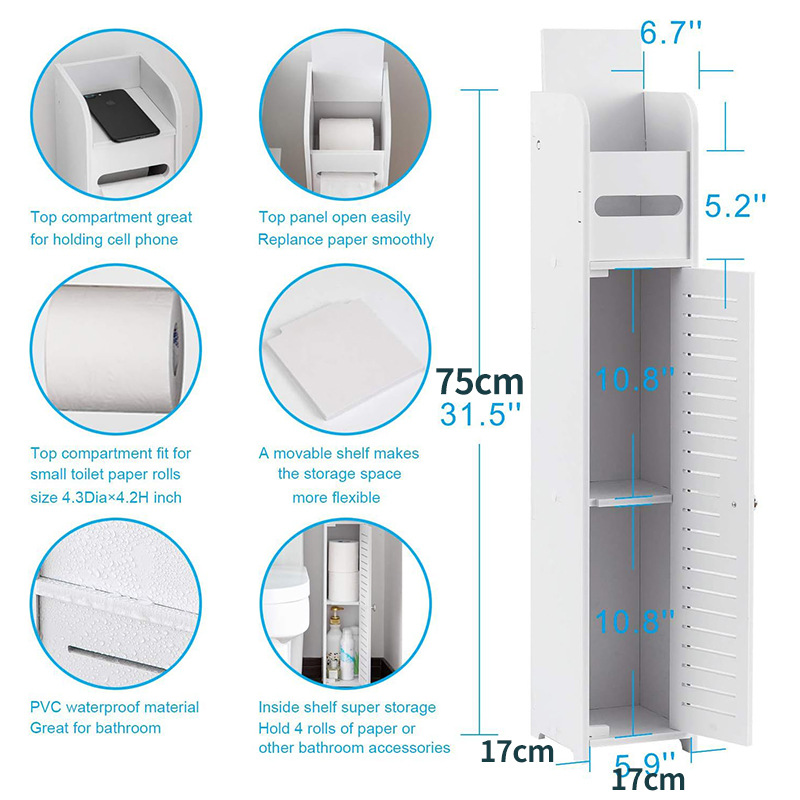 Top compartment great for holding cell phone

Top panel open easily Replance paper smoothly

Top compartment fit for small toilet paper rolls size 4.3Dia×4.2H inch

A movable shelf makes the storage space more flexible

PVC waterproof material Great for bathroom

Inside shelf super storage Hold 4 rolls of paper or other bathroom accessories

6.7''

5.2''

75cm
31.5''

10.8''

10.8''

17cm

5.9''

17cm