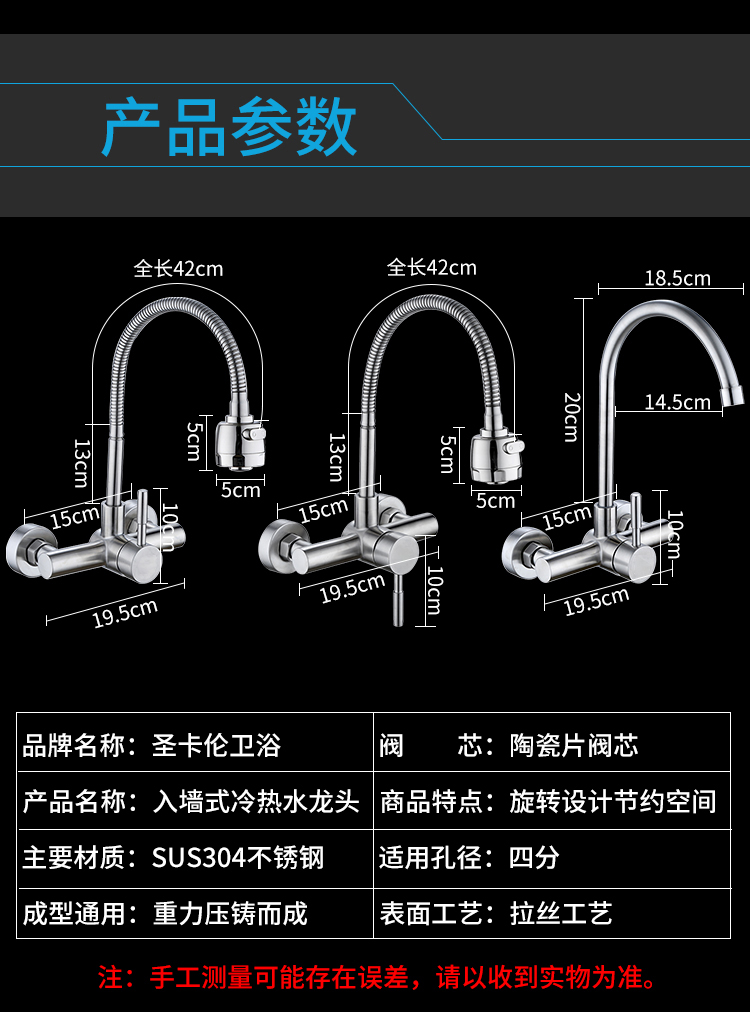 产品参数

全长42cm
13cm
5cm
5cm
15cm
10cm
19.5cm

全长42cm
13cm
5cm
5cm
15cm
19.5cm
10cm

18.5cm
20cm
14.5cm
15cm
10cm
19.5cm

| 品牌名称：圣卡伦卫浴 | 阀　　芯：陶瓷片阀芯 |
|---|---|
| 产品名称：入墙式冷热水龙头 | 商品特点：旋转设计节约空间 |
| 主要材质：SUS304不锈钢 | 适用孔径：四分 |
| 成型通用：重力压铸而成 | 表面工艺：拉丝工艺 |

注：手工测量可能存在误差，请以收到实物为准。