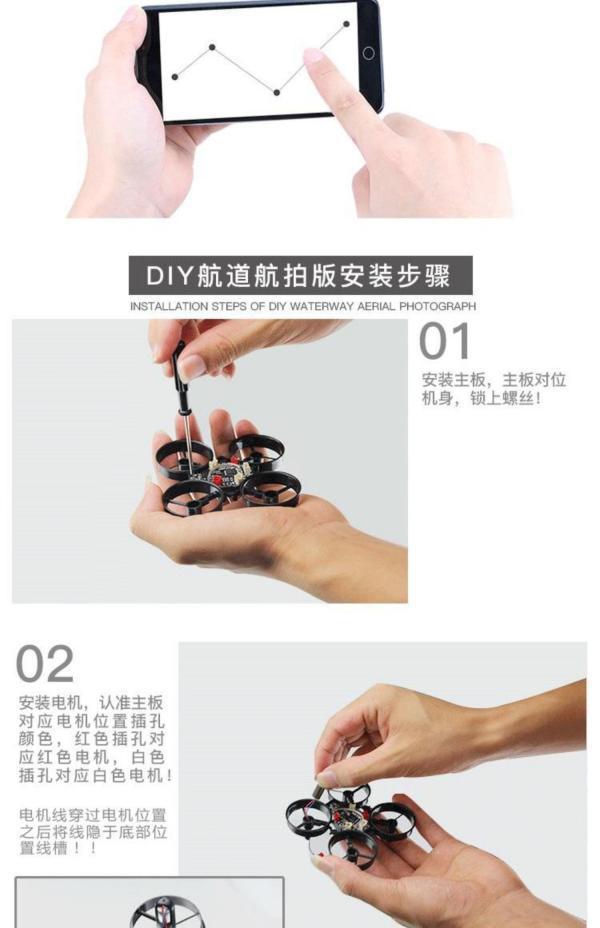 DIY航道航拍版安装步骤
INSTALLATION STEPS OF DIY WATERWAY AERIAL PHOTOGRAPH

01
安装主板，主板对位机身，锁上螺丝！

02
安装电机，认准主板对应电机位置插孔颜色，红色插孔对应红色电机，白色插孔对应白色电机！

电机线穿过电机位置之后将线隐于底部位置线槽！！