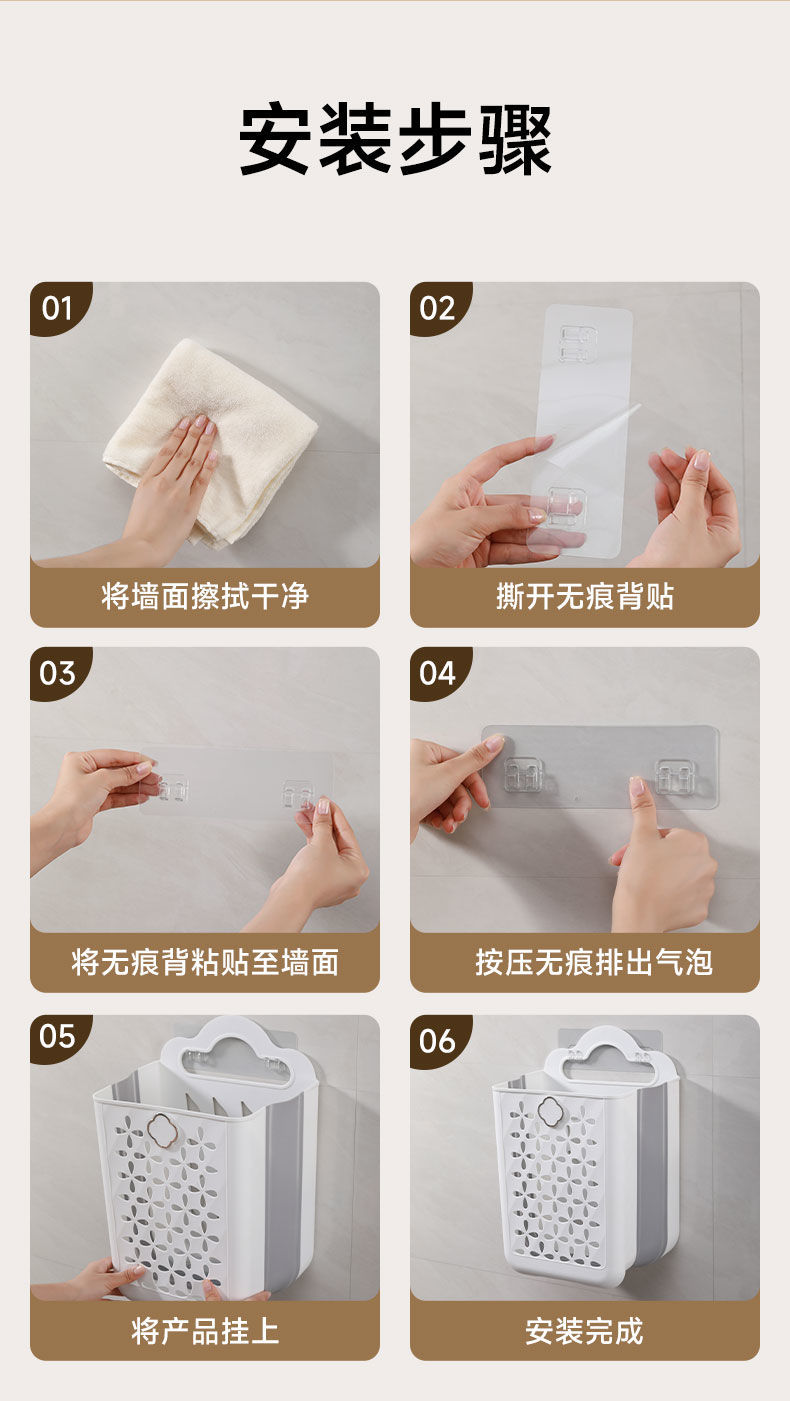 安装步骤

01
将墙面擦拭干净

02
撕开无痕背贴

03
将无痕背粘贴至墙面

04
按压无痕排出气泡

05
将产品挂上

06
安装完成