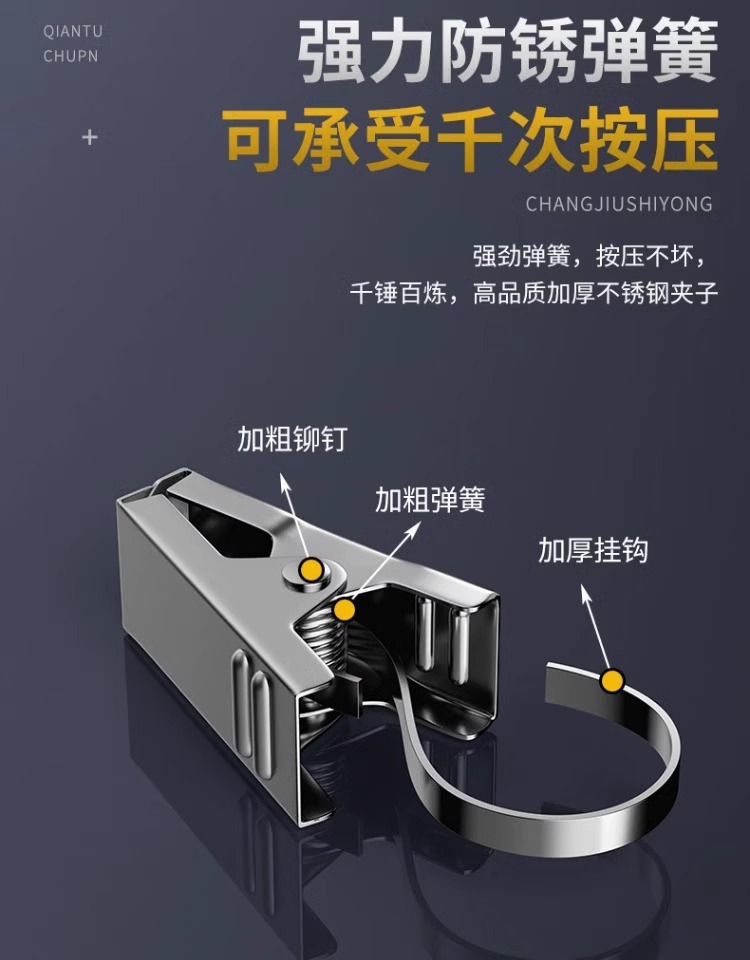 QIANTU
CHUPN

+

强力防锈弹簧
可承受千次按压

CHANGJIUSHIYONG

强劲弹簧，按压不坏，
千锤百炼，高品质加厚不锈钢夹子

加粗铆钉

加粗弹簧

加厚挂钩