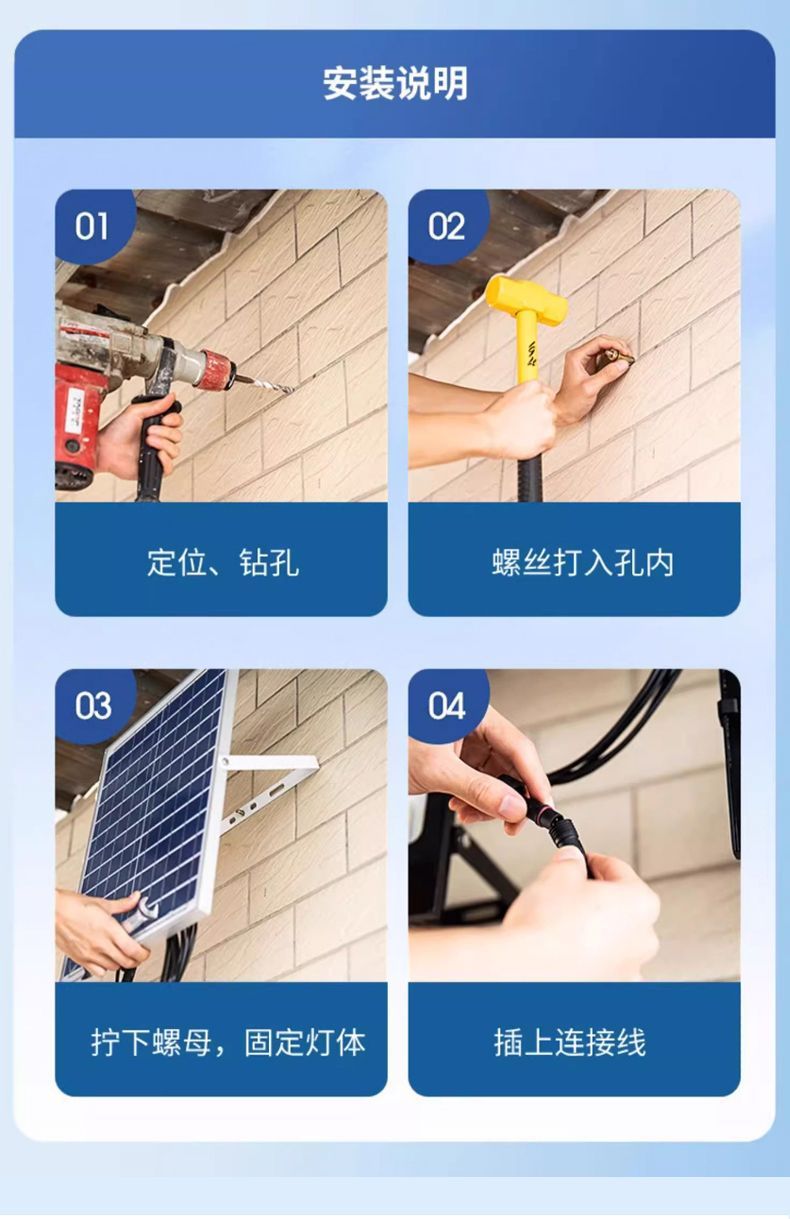 安装说明

01

定位、钻孔

02

螺丝打入孔内

03

拧下螺母，固定灯体

04

插上连接线