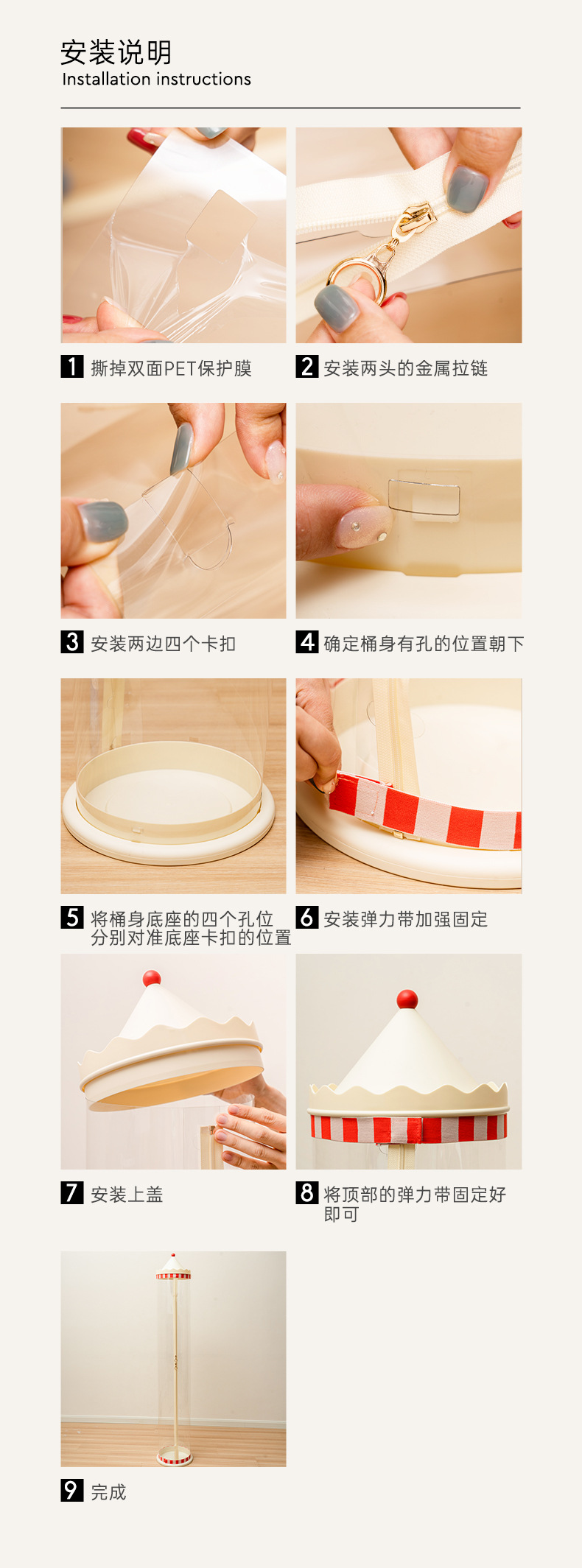 安装说明
Installation instructions

1 撕掉双面PET保护膜

2 安装两头的金属拉链

3 安装两边四个卡扣

4 确定桶身有孔的位置朝下

5 将桶身底座的四个孔位分别对准底座卡扣的位置

6 安装弹力带加强固定

7 安装上盖

8 将顶部的弹力带固定好即可

9 完成