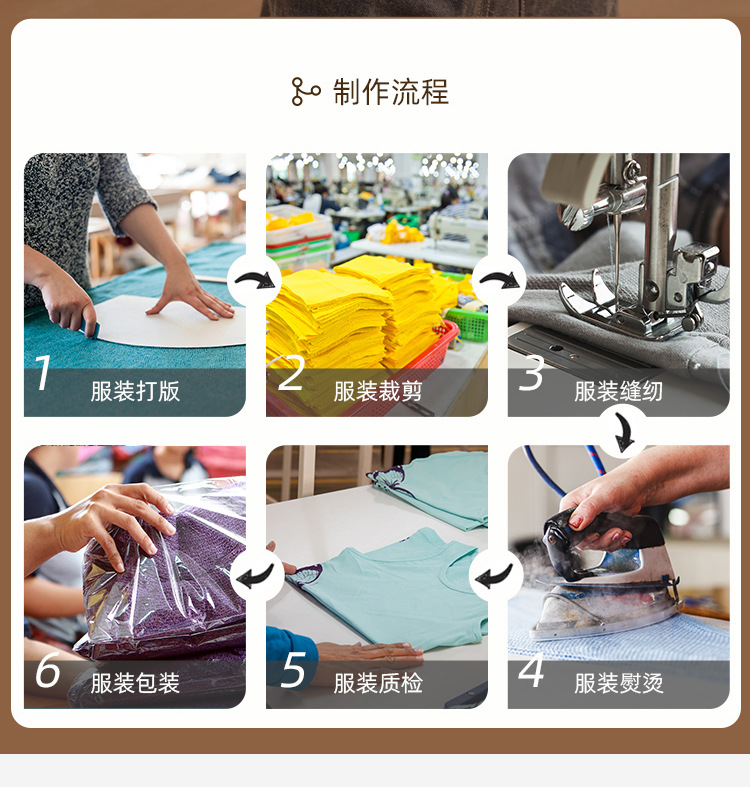 制作流程

1 服装打版

2 服装裁剪

3 服装缝纫

4 服装熨烫

5 服装质检

6 服装包装