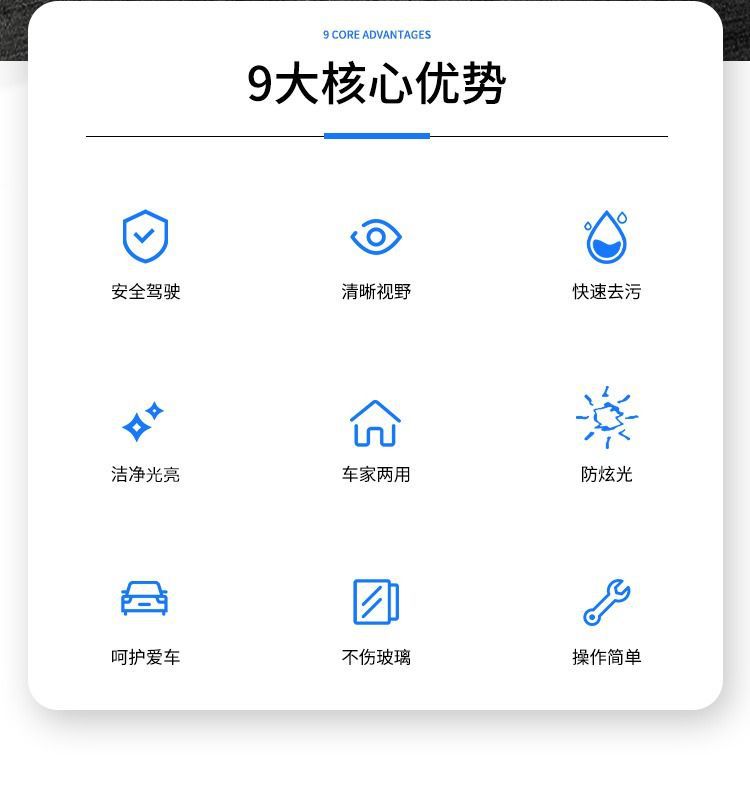 9 CORE ADVANTAGES

9大核心优势

安全驾驶

清晰视野

快速去污

洁净光亮

车家两用

防炫光

呵护爱车

不伤玻璃

操作简单