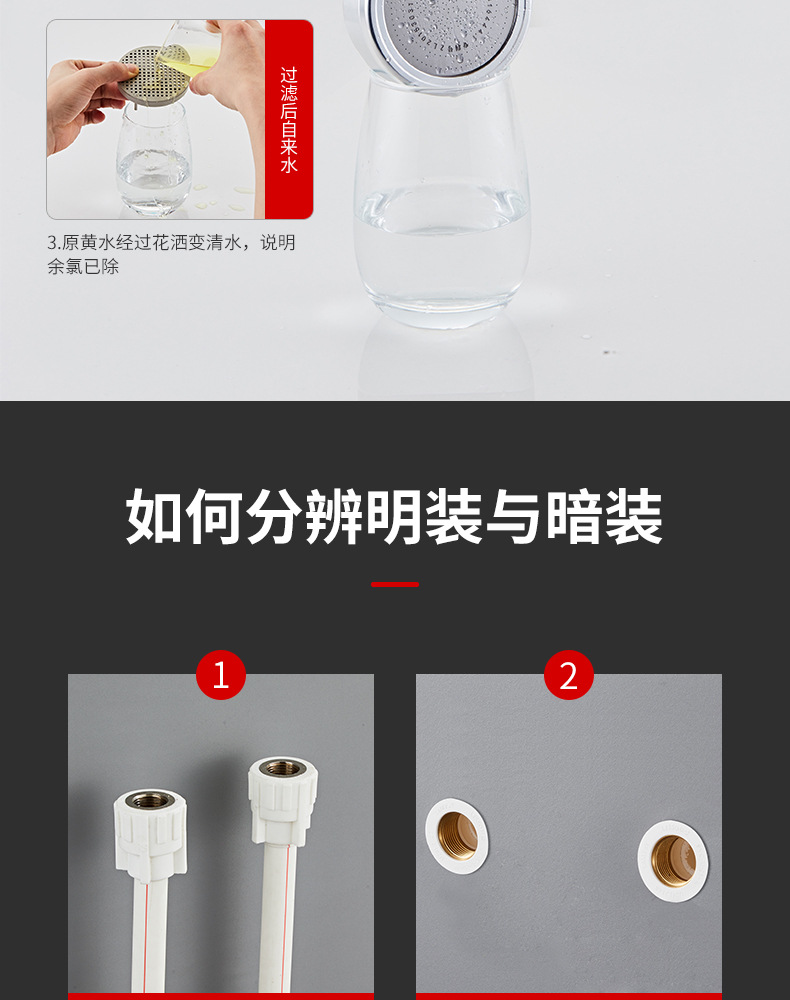 过滤后自来水

3.原黄水经过花洒变清水，说明余氯已除

如何分辨明装与暗装

1

2