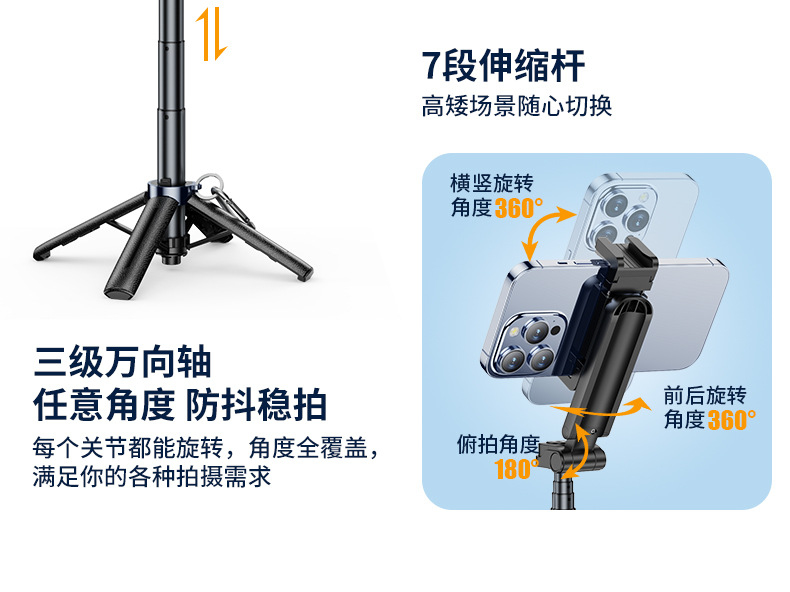 7段伸缩杆
高矮场景随心切换

横竖旋转
角度360°

前后旋转
角度360°

俯拍角度
180°

三级万向轴
任意角度 防抖稳拍
每个关节都能旋转，角度全覆盖，满足你的各种拍摄需求