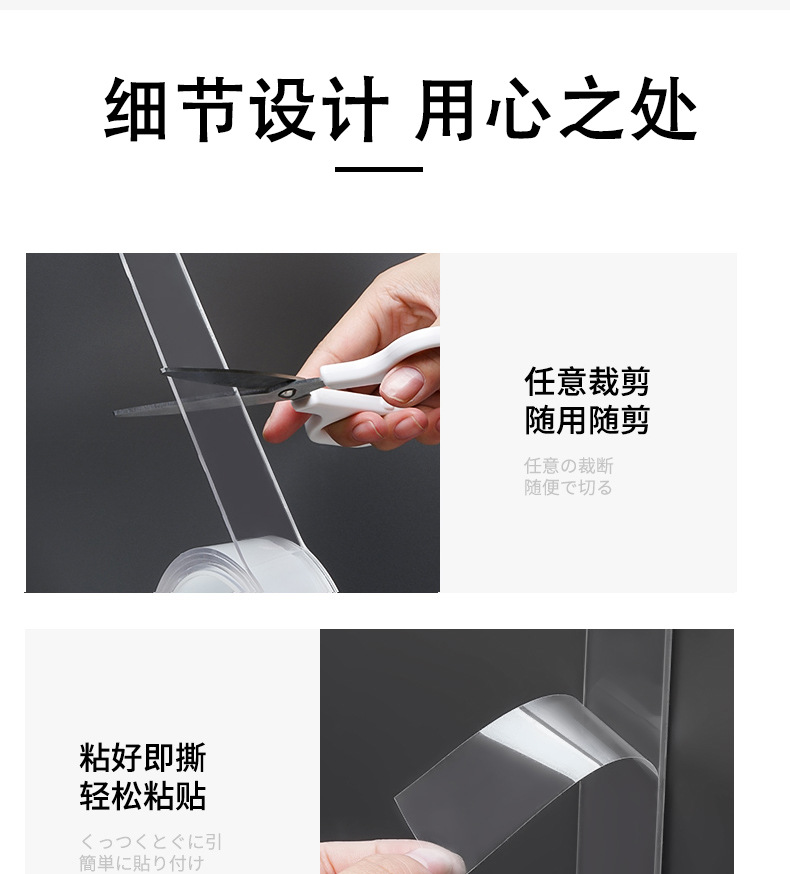 细节设计 用心之处

任意裁剪
随用随剪

任意の裁断
随便で切る

粘好即撕
轻松粘贴

くっつくとぐに引
簡単に貼り付け