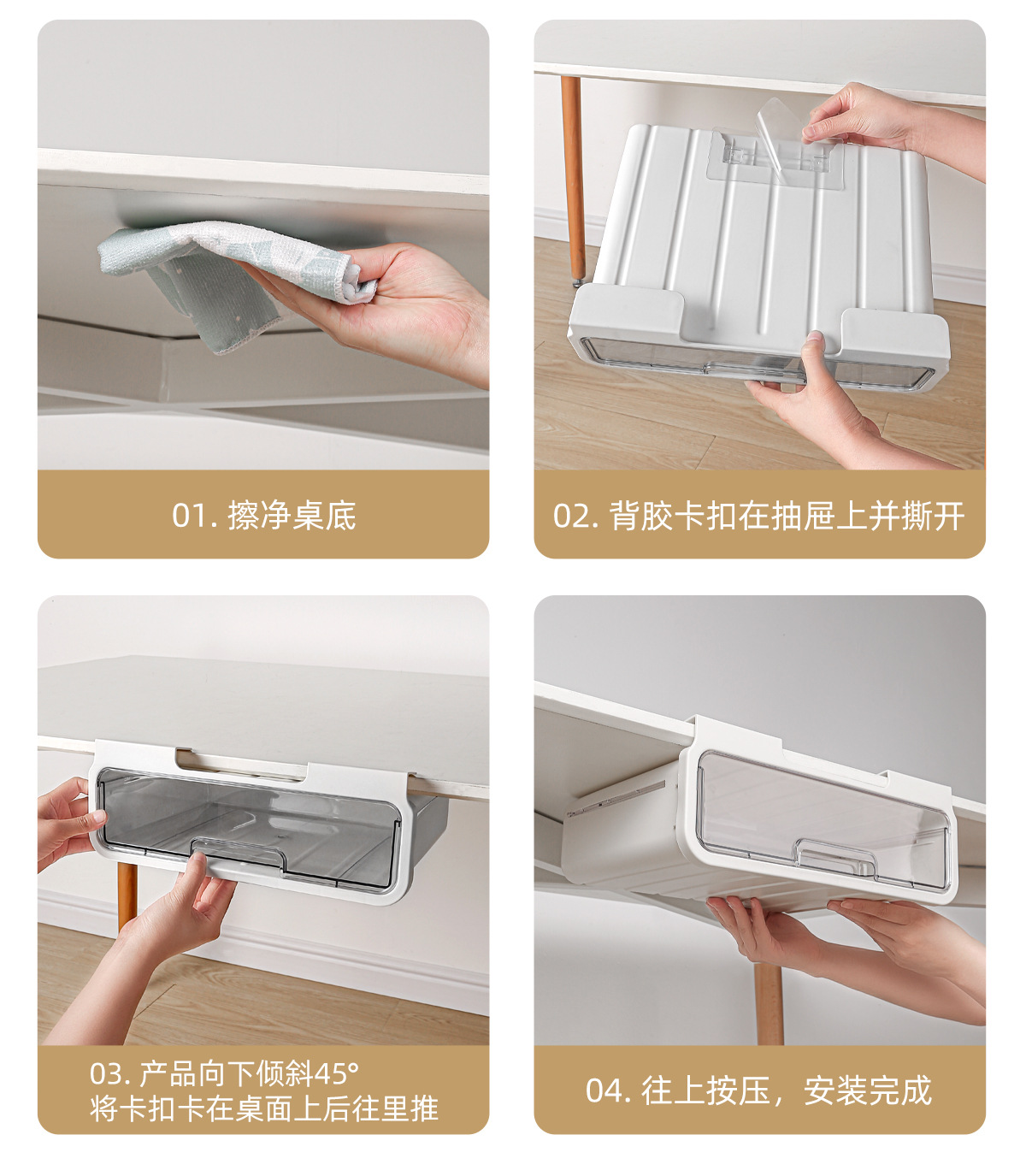 01. 擦净桌底

02. 背胶卡扣在抽屉上并撕开

03. 产品向下倾斜45°
将卡扣卡在桌面上后往里推

04. 往上按压，安装完成