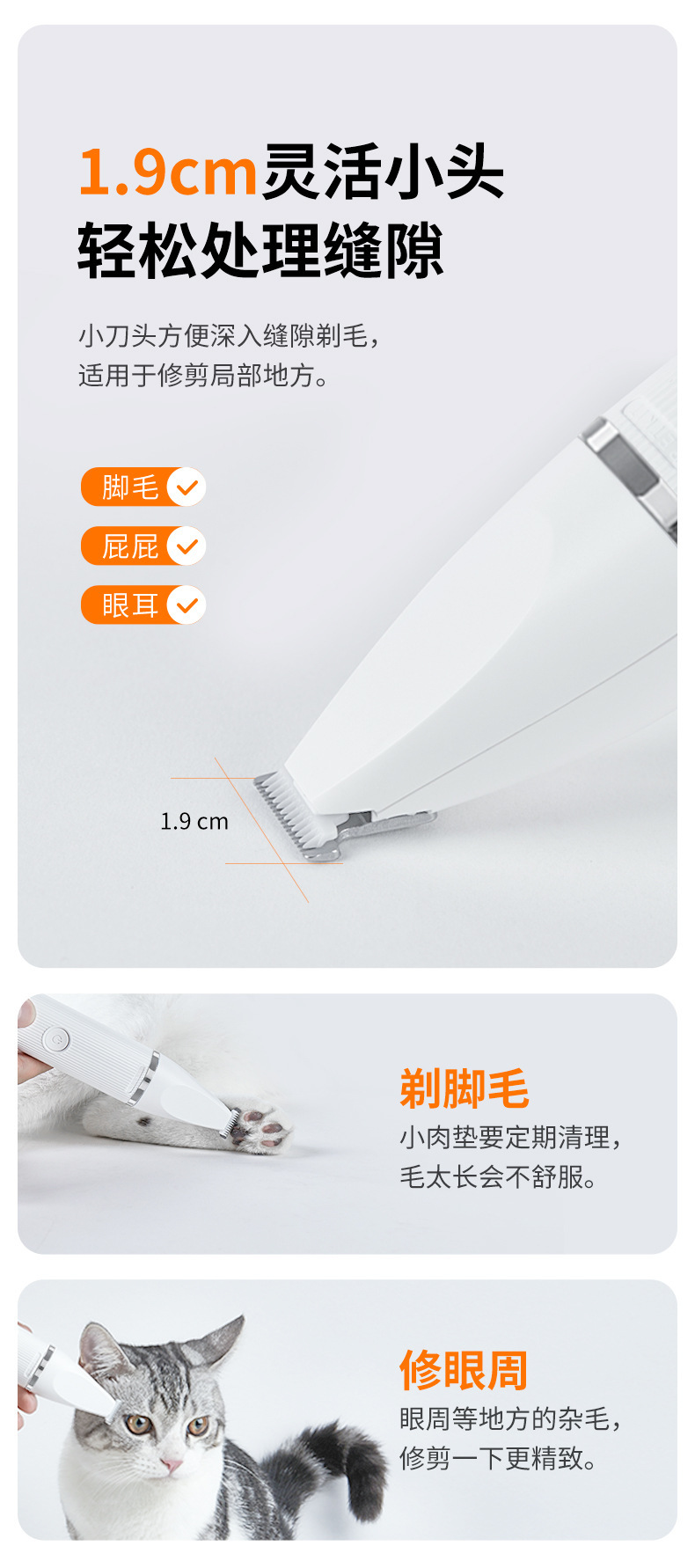 1.9cm灵活小头
轻松处理缝隙

小刀头方便深入缝隙剃毛，
适用于修剪局部地方。

脚毛

屁屁

眼耳

1.9 cm

剃脚毛
小肉垫要定期清理，
毛太长会不舒服。

修眼周
眼周等地方的杂毛，
修剪一下更精致。