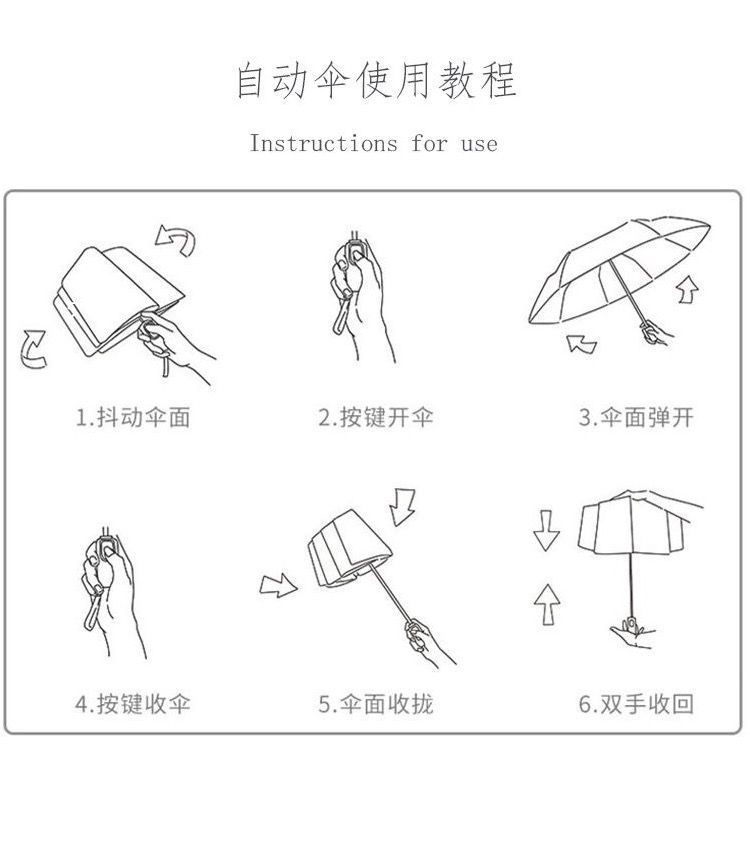 自动伞使用教程

Instructions for use

1.抖动伞面

2.按键开伞

3.伞面弹开

4.按键收伞

5.伞面收拢

6.双手收回