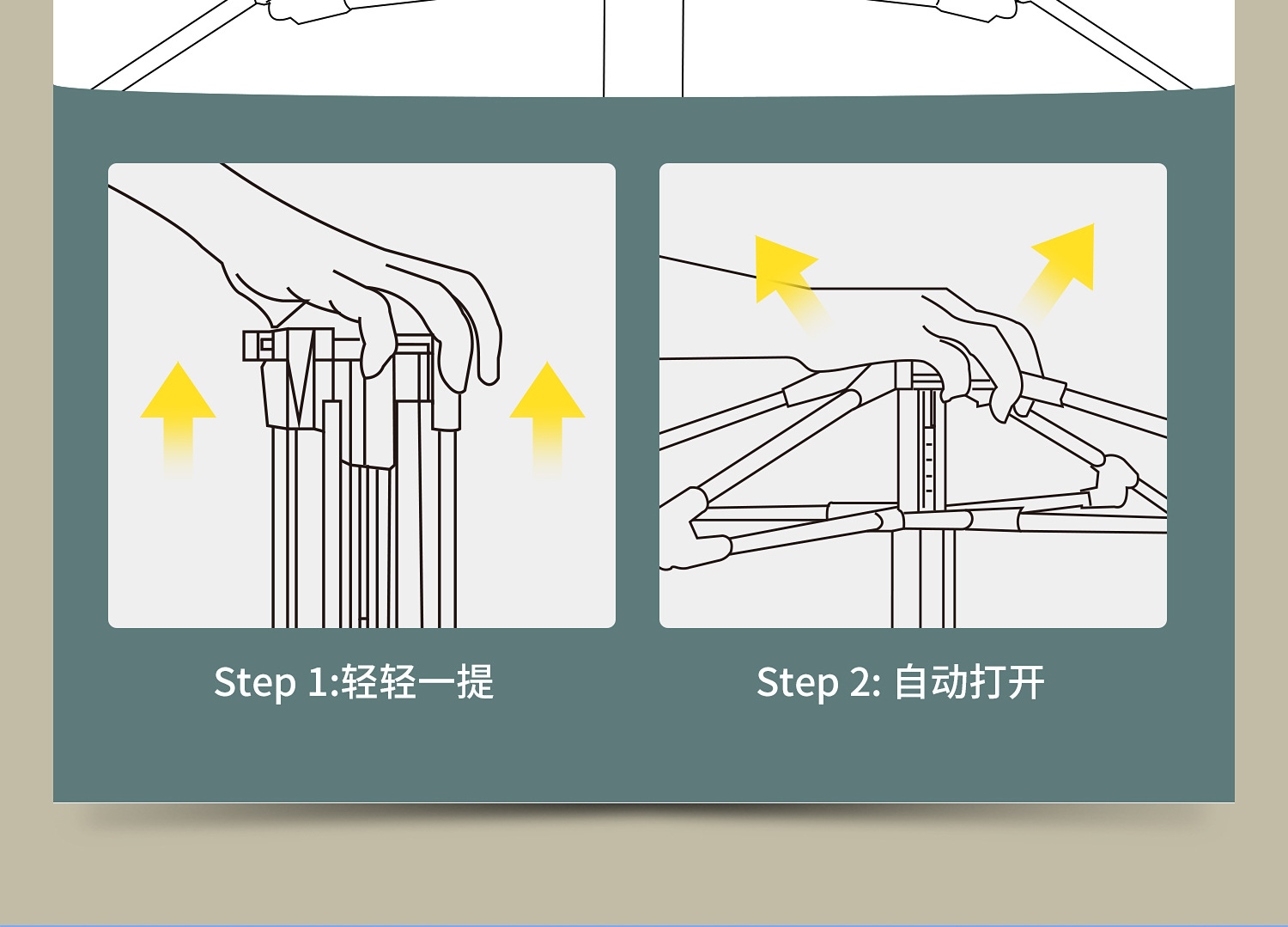 Step 1:轻轻一提

Step 2: 自动打开