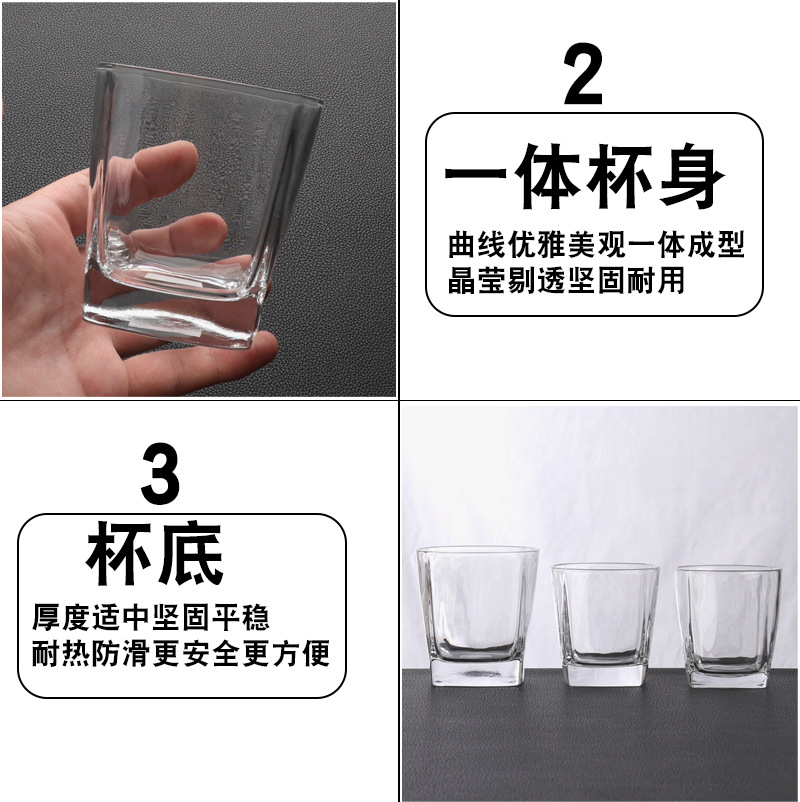 2

一体杯身

曲线优雅美观一体成型
晶莹剔透坚固耐用

3

杯底

厚度适中坚固平稳
耐热防滑更安全更方便