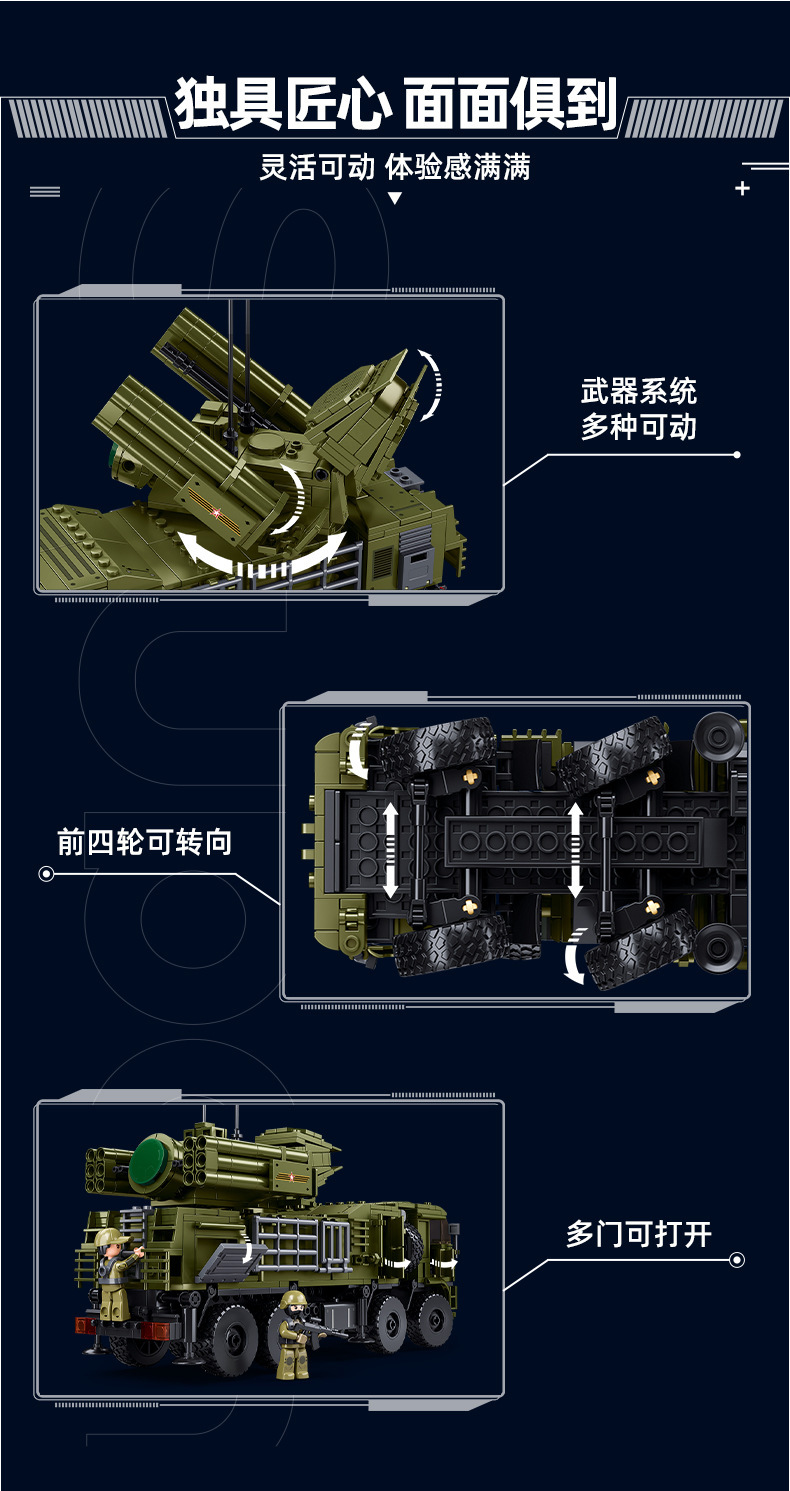 独具匠心 面面俱到

灵活可动 体验感满满

武器系统
多种可动

前四轮可转向

多门可打开