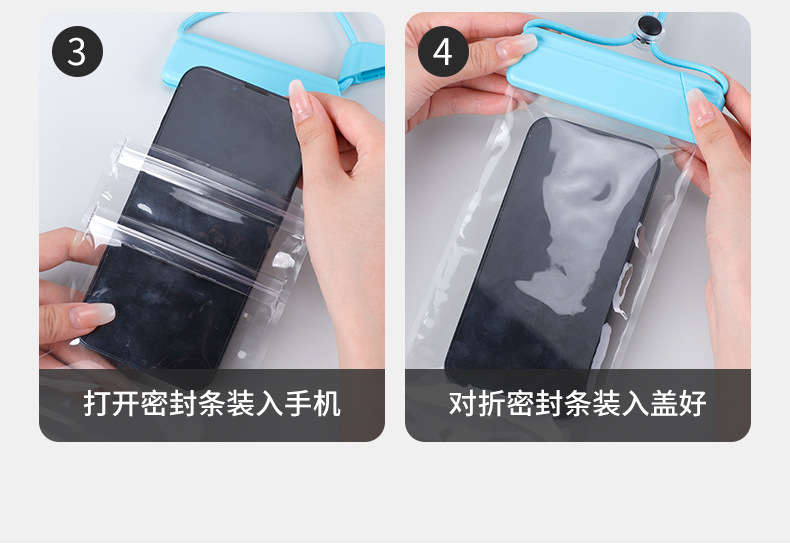 3

打开密封条装入手机

4

对折密封条装入盖好