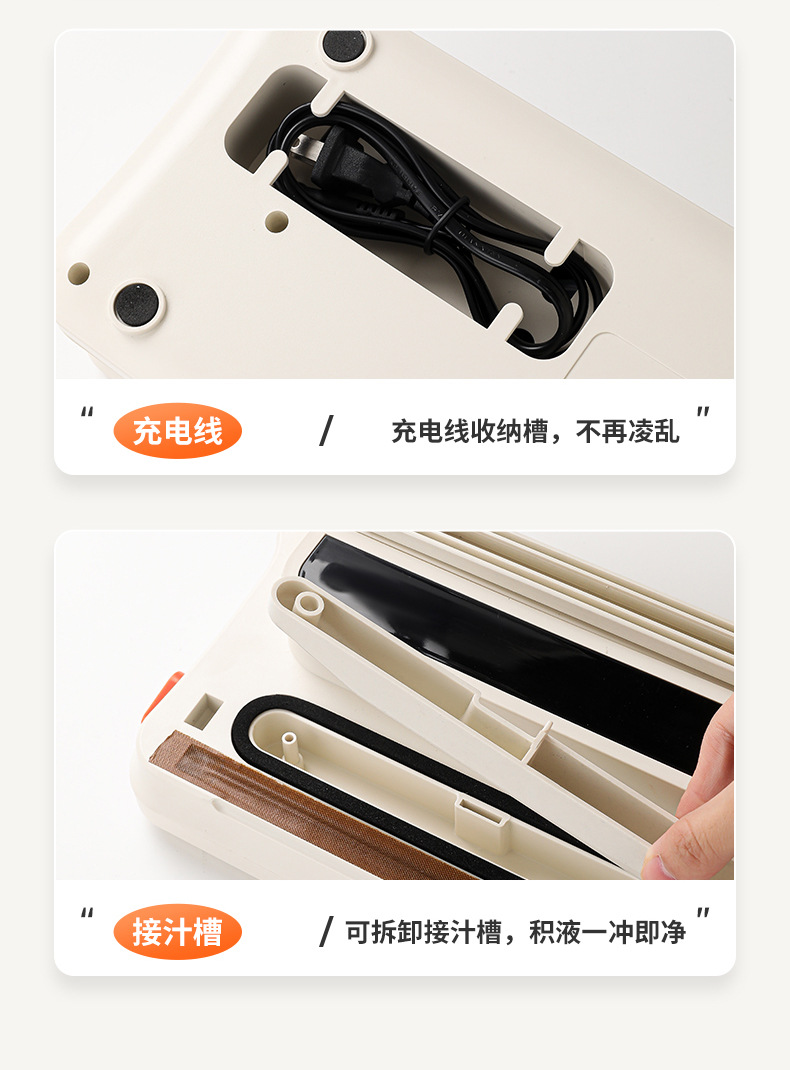 “ 充电线 / 充电线收纳槽，不再凌乱 ”

“ 接汁槽 / 可拆卸接汁槽，积液一冲即净 ”