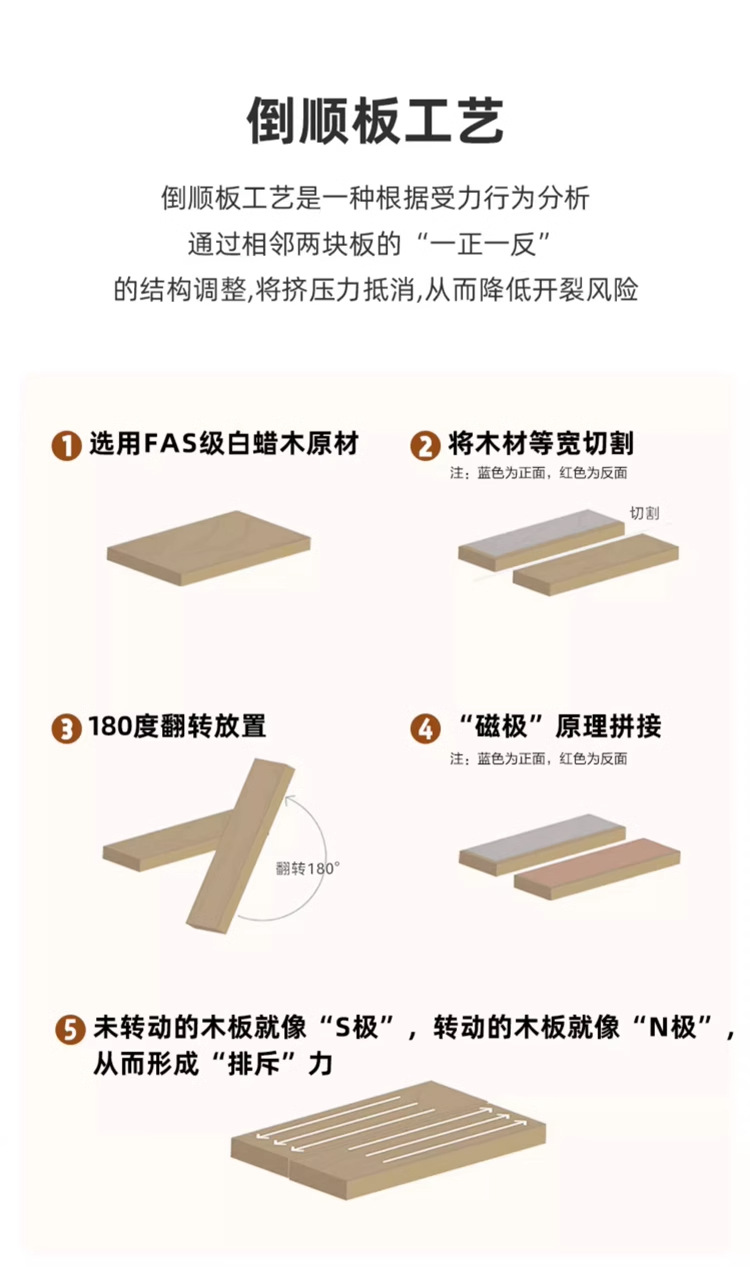 倒顺板工艺

倒顺板工艺是一种根据受力行为分析
通过相邻两块板的“一正一反”
的结构调整,将挤压力抵消,从而降低开裂风险

1 选用FAS级白蜡木原材

2 将木材等宽切割
注：蓝色为正面，红色为反面

切割

3 180度翻转放置

翻转180°

4 “磁极”原理拼接
注：蓝色为正面，红色为反面

5 未转动的木板就像“S极”，转动的木板就像“N极”，从而形成“排斥”力