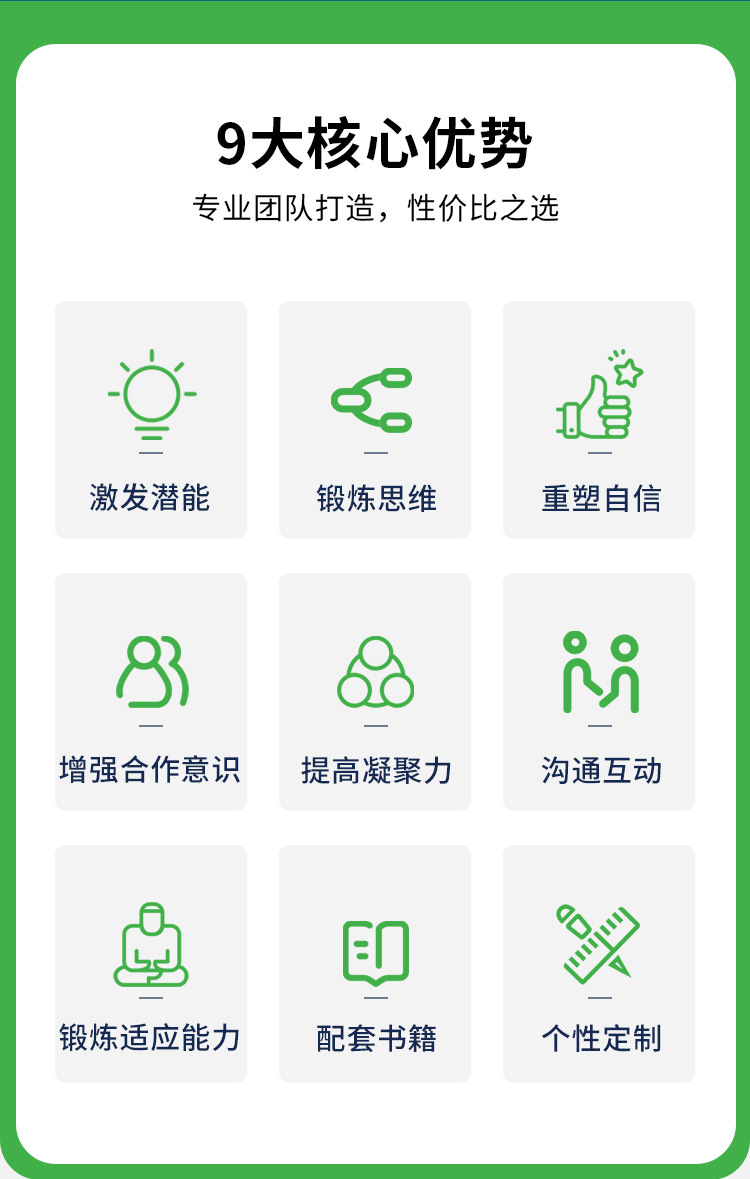 9大核心优势

专业团队打造，性价比之选

激发潜能

锻炼思维

重塑自信

增强合作意识

提高凝聚力

沟通互动

锻炼适应能力

配套书籍

个性定制