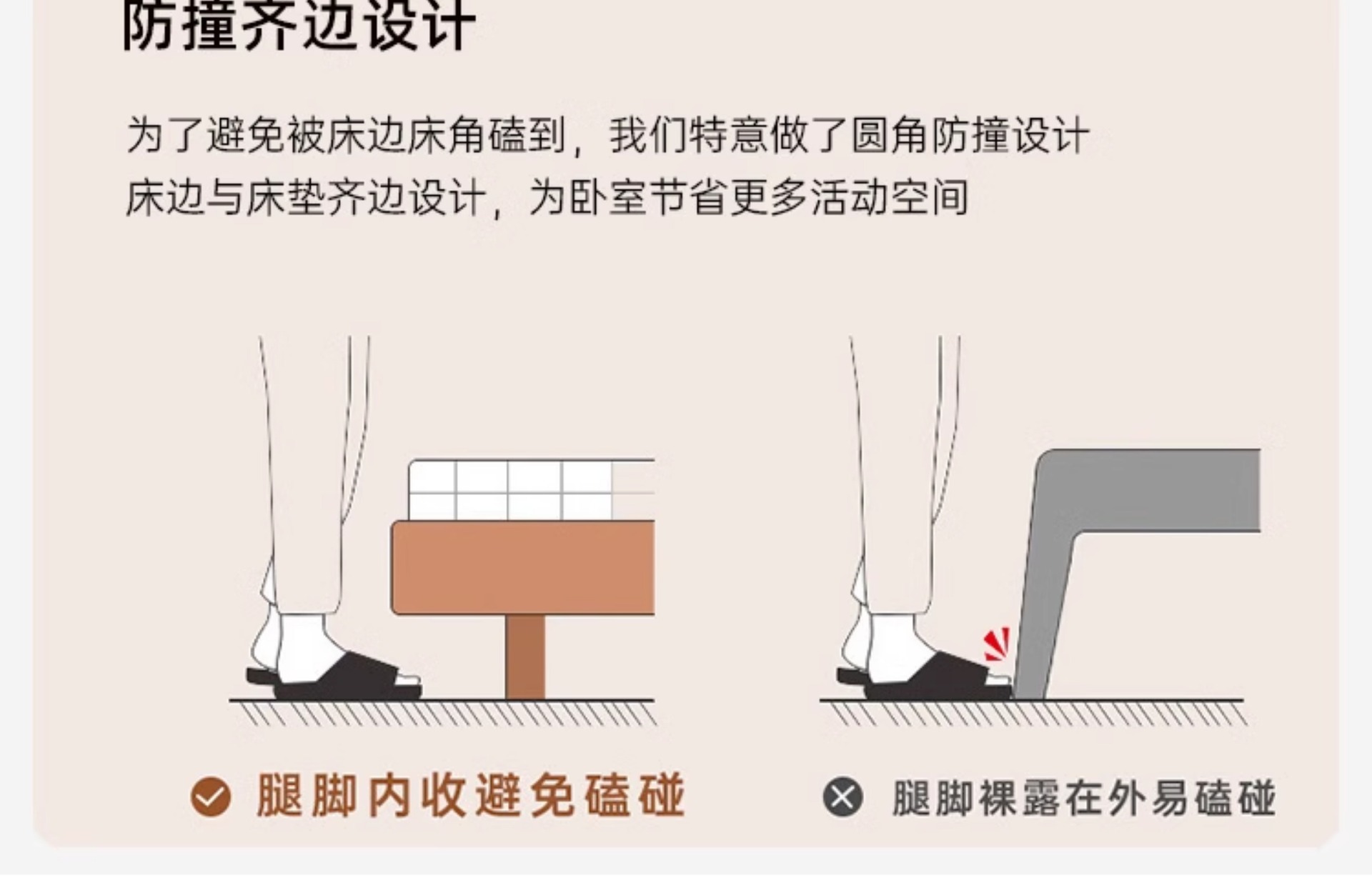 防撞齐边设计

为了避免被床边床角磕到，我们特意做了圆角防撞设计
床边与床垫齐边设计，为卧室节省更多活动空间

腿脚内收避免磕碰

腿脚裸露在外易磕碰