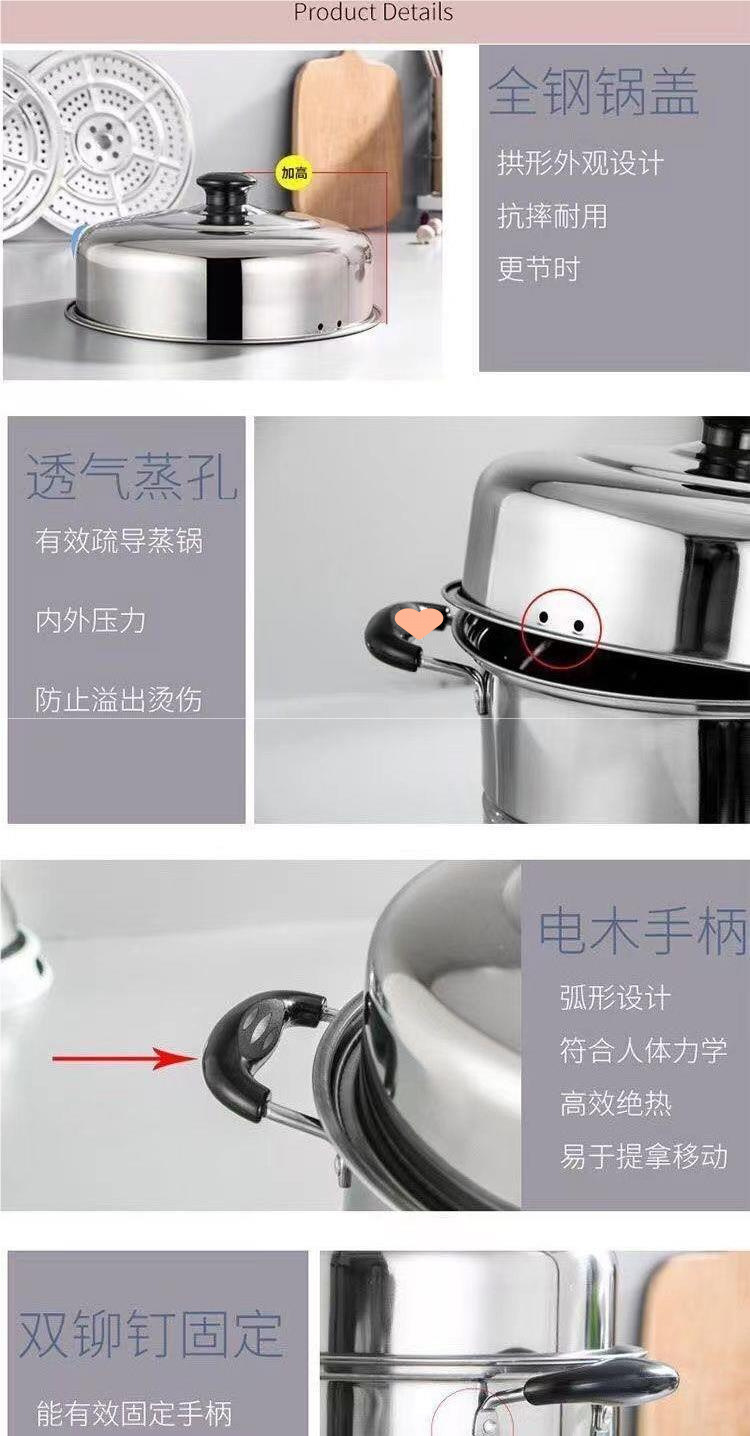 Product Details

加高

全钢锅盖

拱形外观设计

抗摔耐用

更节时

透气蒸孔

有效疏导蒸锅

内外压力

防止溢出烫伤

电木手柄

弧形设计

符合人体力学

高效绝热

易于提拿移动

双铆钉固定

能有效固定手柄