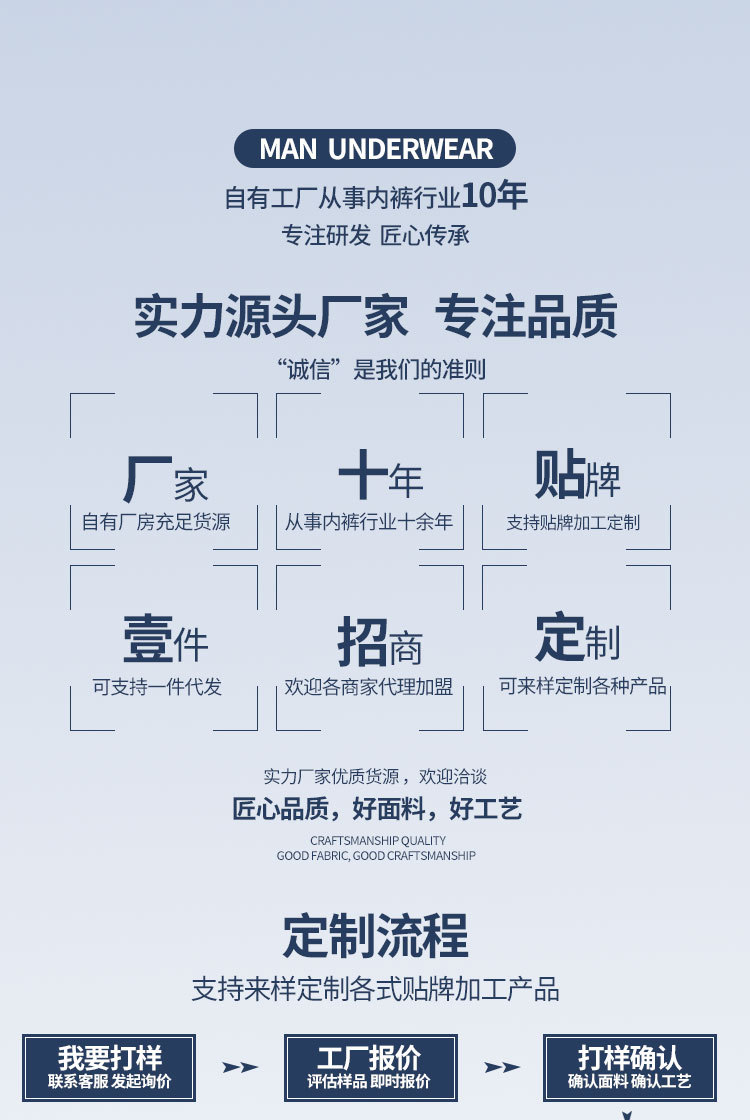 MAN UNDERWEAR

自有工厂从事内裤行业10年

专注研发 匠心传承

实力源头厂家 专注品质

“诚信”是我们的准则

厂家
自有厂房充足货源

十年
从事内裤行业十余年

贴牌
支持贴牌加工定制

壹件
可支持一件代发

招商
欢迎各商家代理加盟

定制
可来样定制各种产品

实力厂家优质货源，欢迎洽谈

匠心品质，好面料，好工艺

CRAFTSMANSHIP QUALITY
GOOD FABRIC, GOOD CRAFTSMANSHIP

定制流程

支持来样定制各式贴牌加工产品

我要打样
联系客服 发起询价

工厂报价
评估样品 即时报价

打样确认
确认面料 确认工艺