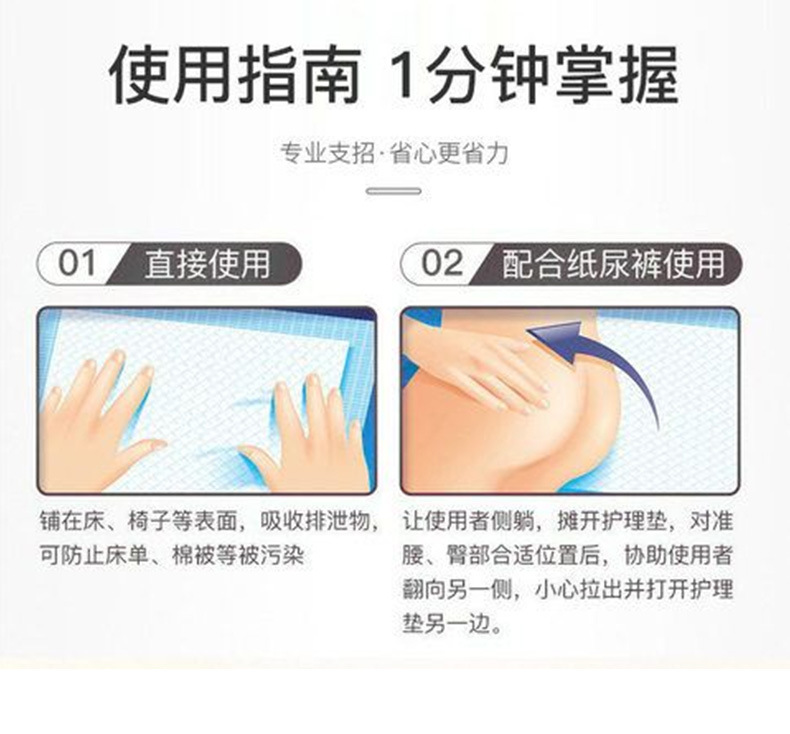 使用指南 1分钟掌握

专业支招·省心更省力

01 直接使用

铺在床、椅子等表面，吸收排泄物，可防止床单、棉被等被污染

02 配合纸尿裤使用

让使用者侧躺，摊开护理垫，对准腰、臀部合适位置后，协助使用者翻向另一侧，小心拉出并打开护理垫另一边。