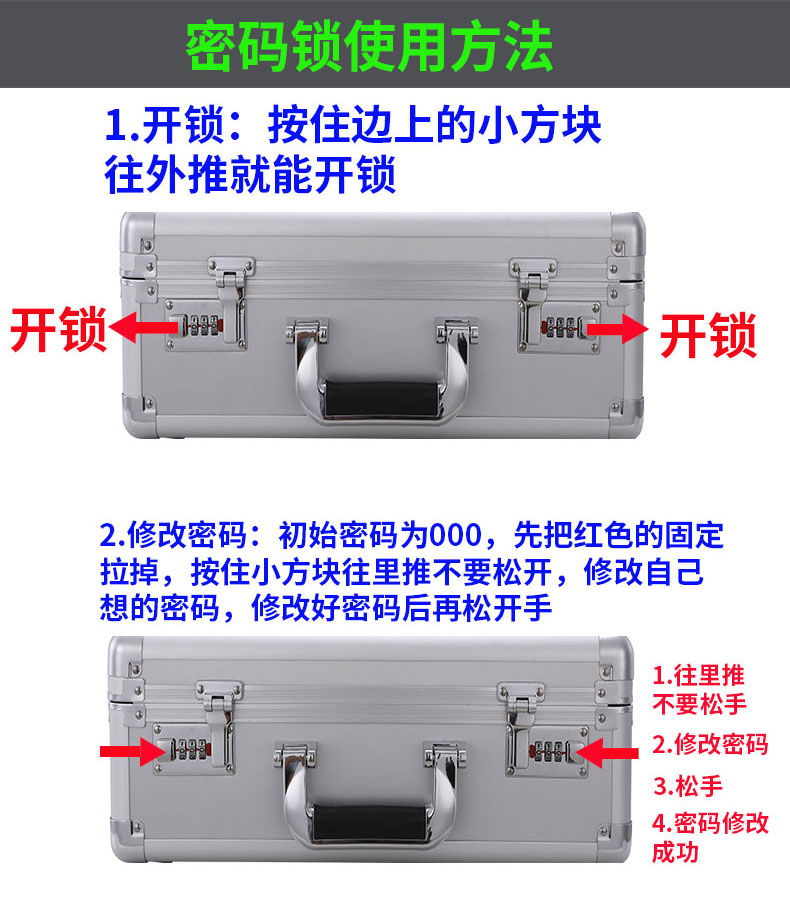 密码锁使用方法

1.开锁：按住边上的小方块往外推就能开锁

开锁

开锁

2.修改密码：初始密码为000，先把红色的固定拉掉，按住小方块往里推不要松开，修改自己想的密码，修改好密码后再松开手

1.往里推不要松手

2.修改密码

3.松手

4.密码修改成功