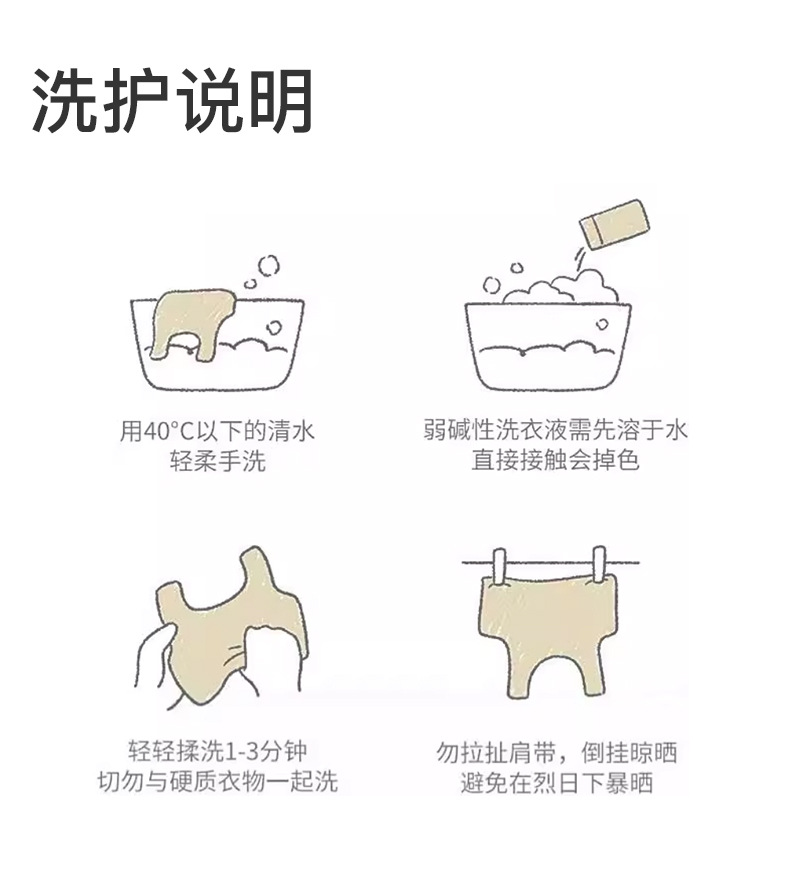 洗护说明

用40°C以下的清水
轻柔手洗

弱碱性洗衣液需先溶于水
直接接触会掉色

轻轻揉洗1-3分钟
切勿与硬质衣物一起洗

勿拉扯肩带，倒挂晾晒
避免在烈日下暴晒