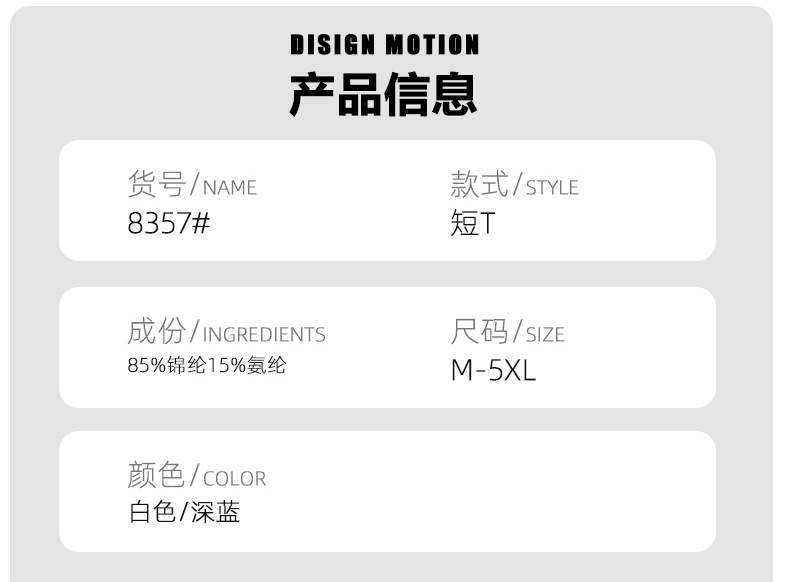 DISIGN MOTION
产品信息

货号/NAME
8357#

款式/STYLE
短T

成份/INGREDIENTS
85%锦纶15%氨纶

尺码/SIZE
M-5XL

颜色/COLOR
白色/深蓝