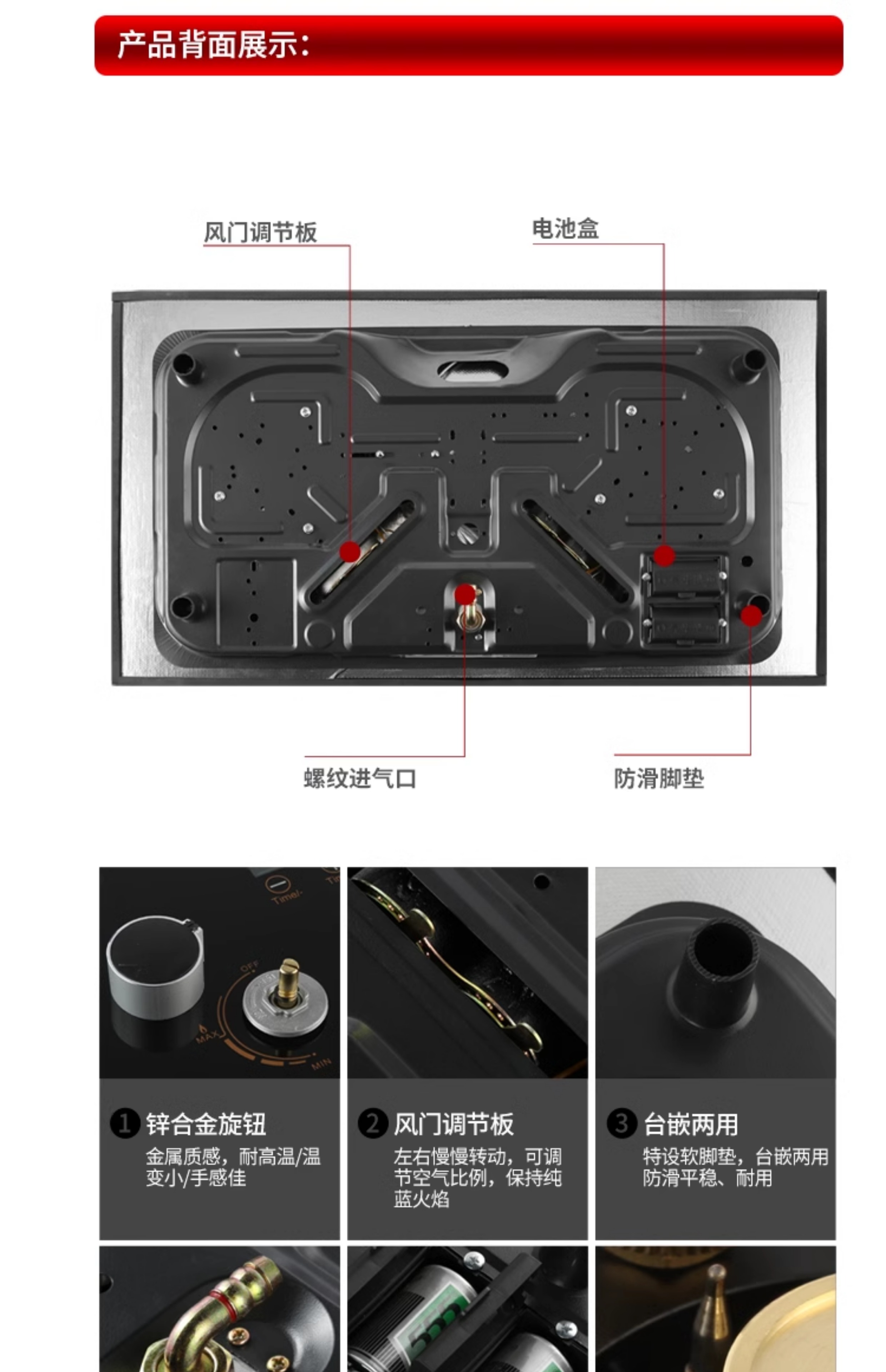 产品背面展示:

风门调节板

电池盒

螺纹进气口

防滑脚垫

Timer

OFF

MAX

MIN

1 锌合金旋钮
金属质感，耐高温/温变小/手感佳

2 风门调节板
左右慢慢转动，可调节空气比例，保持纯蓝火焰

3 台嵌两用
特设软脚垫，台嵌两用防滑平稳、耐用