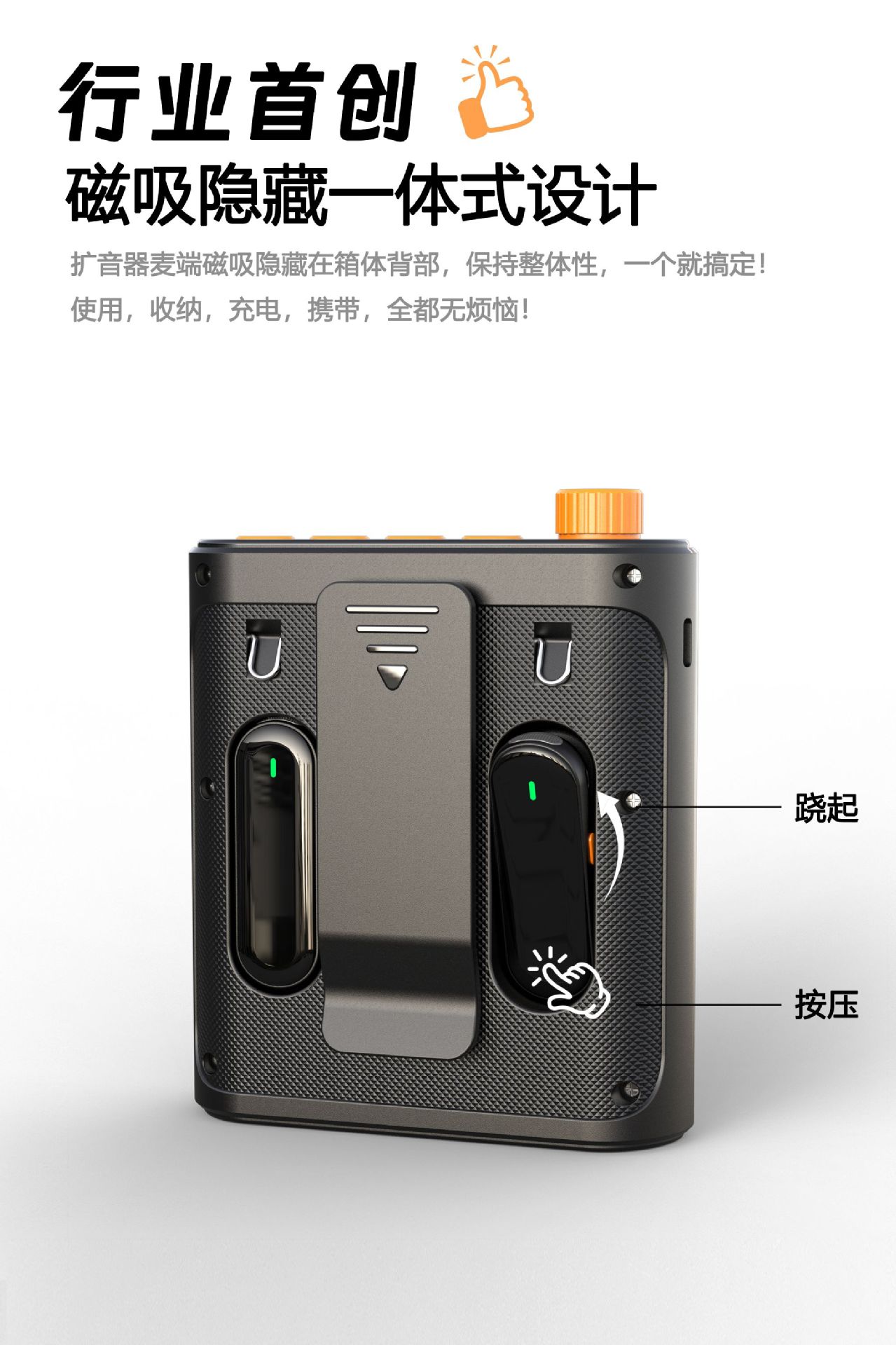 行业首创

磁吸隐藏一体式设计

扩音器麦端磁吸隐藏在箱体背部，保持整体性，一个就搞定！
使用，收纳，充电，携带，全都无烦恼！

跷起

按压