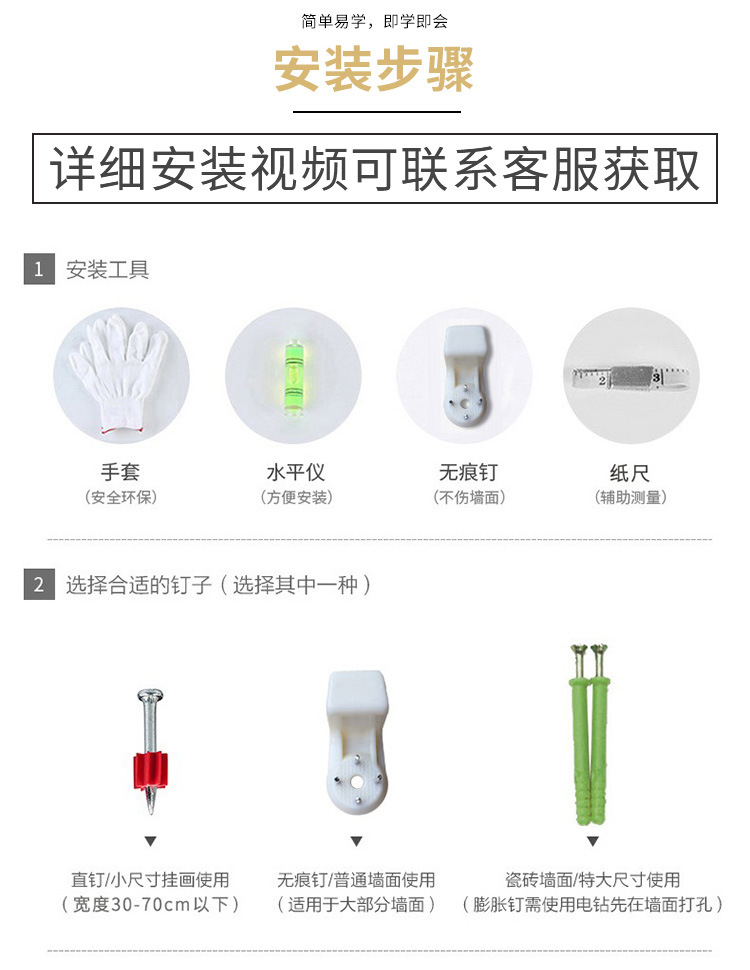 简单易学，即学即会

安装步骤

详细安装视频可联系客服获取

1 安装工具

2 3

手套
（安全环保）

水平仪
（方便安装）

无痕钉
（不伤墙面）

纸尺
（辅助测量）

2 选择合适的钉子（选择其中一种）

直钉/小尺寸挂画使用
（宽度30-70cm以下）

无痕钉/普通墙面使用
（适用于大部分墙面）

瓷砖墙面/特大尺寸使用
（膨胀钉需使用电钻先在墙面打孔）