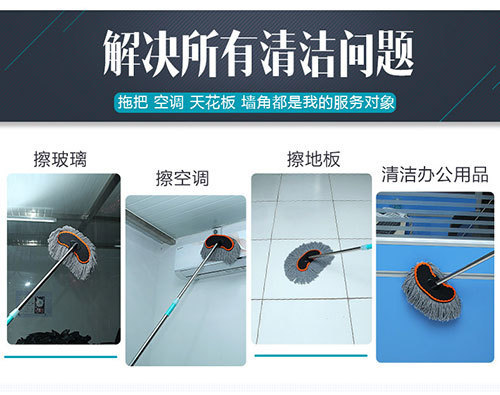 解决所有清洁问题

拖把 空调 天花板 墙角都是我的服务对象

擦玻璃

擦空调

擦地板

清洁办公用品