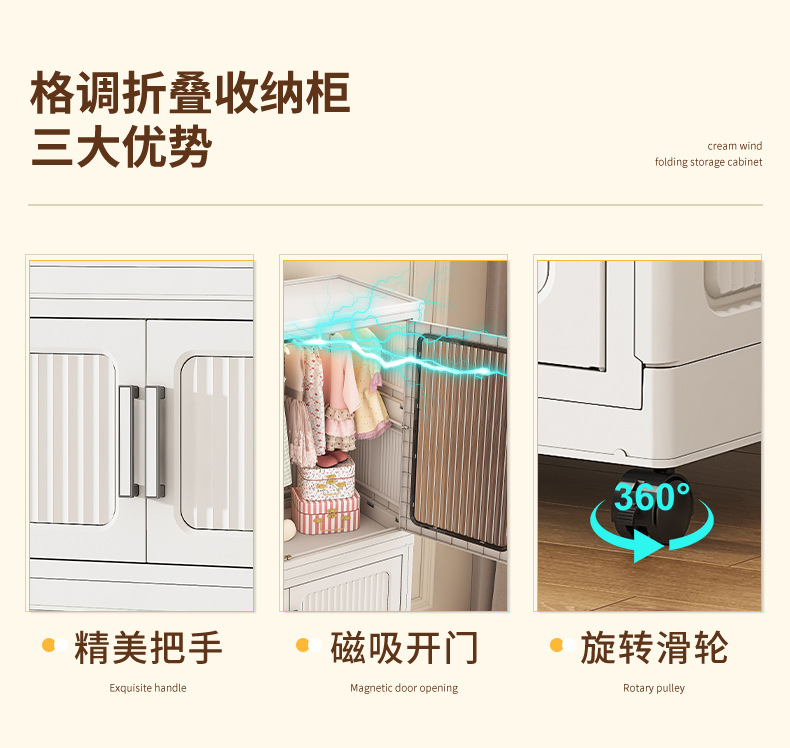 格调折叠收纳柜
三大优势

cream wind
folding storage cabinet

360°

精美把手
Exquisite handle

磁吸开门
Magnetic door opening

旋转滑轮
Rotary pulley