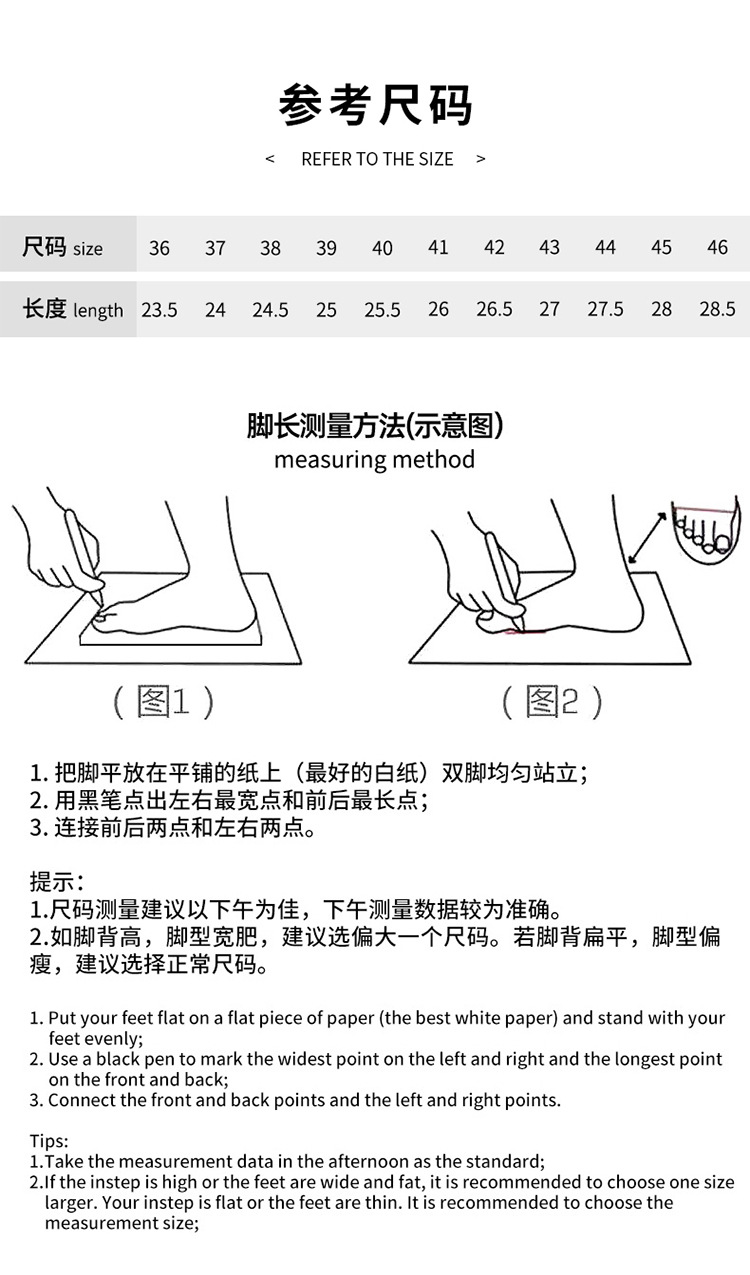 参考尺码

< REFER TO THE SIZE >

| 尺码 size | 36 | 37 | 38 | 39 | 40 | 41 | 42 | 43 | 44 | 45 | 46 |
|---|---|---|---|---|---|---|---|---|---|---|---|
| 长度 length | 23.5 | 24 | 24.5 | 25 | 25.5 | 26 | 26.5 | 27 | 27.5 | 28 | 28.5 |

脚长测量方法(示意图)
measuring method

（图1）

（图2）

1. 把脚平放在平铺的纸上（最好的白纸）双脚均匀站立；
2. 用黑笔点出左右最宽点和前后最长点；
3. 连接前后两点和左右两点。

提示：
1.尺码测量建议以下午为佳，下午测量数据较为准确。
2.如脚背高，脚型宽肥，建议选偏大一个尺码。若脚背扁平，脚型偏瘦，建议选择正常尺码。

1. Put your feet flat on a flat piece of paper (the best white paper) and stand with your feet evenly;
2. Use a black pen to mark the widest point on the left and right and the longest point on the front and back;
3. Connect the front and back points and the left and right points.

Tips:
1.Take the measurement data in the afternoon as the standard;
2.If the instep is high or the feet are wide and fat, it is recommended to choose one size larger. Your instep is flat or the feet are thin. It is recommended to choose the measurement size;