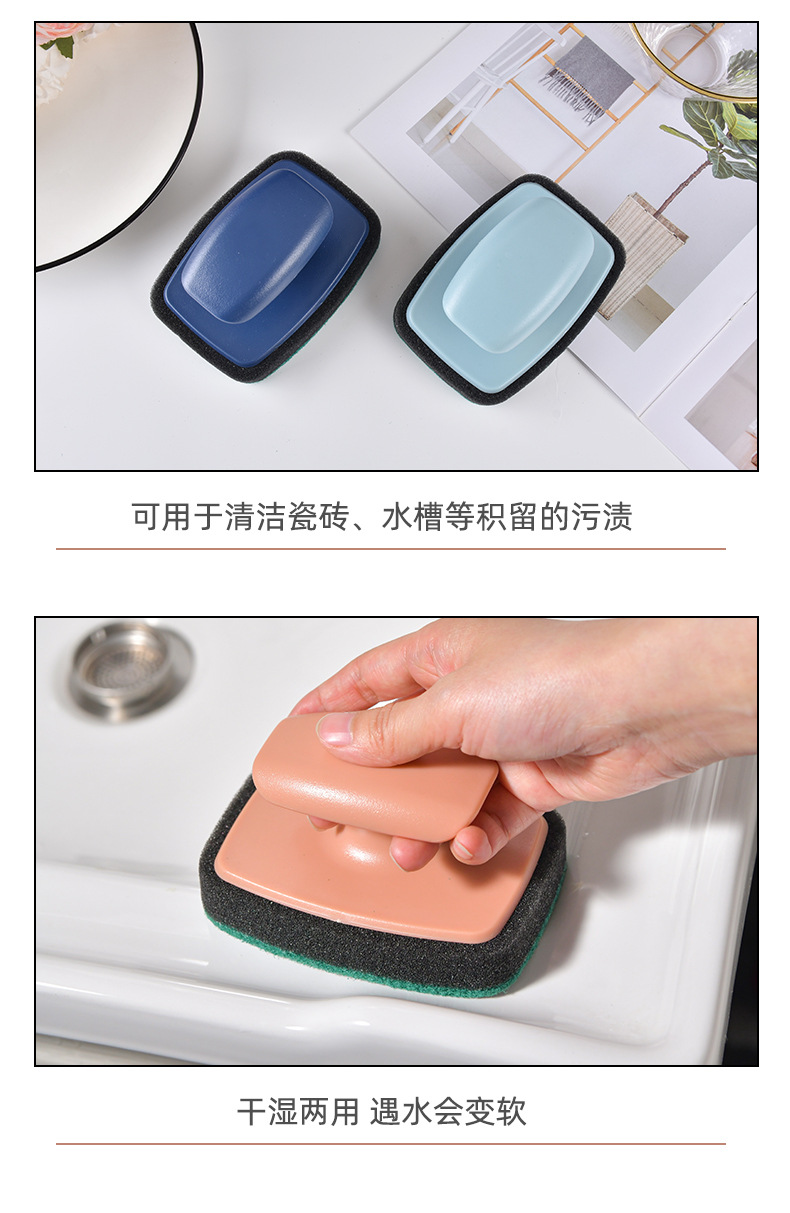 可用于清洁瓷砖、水槽等积留的污渍

干湿两用 遇水会变软