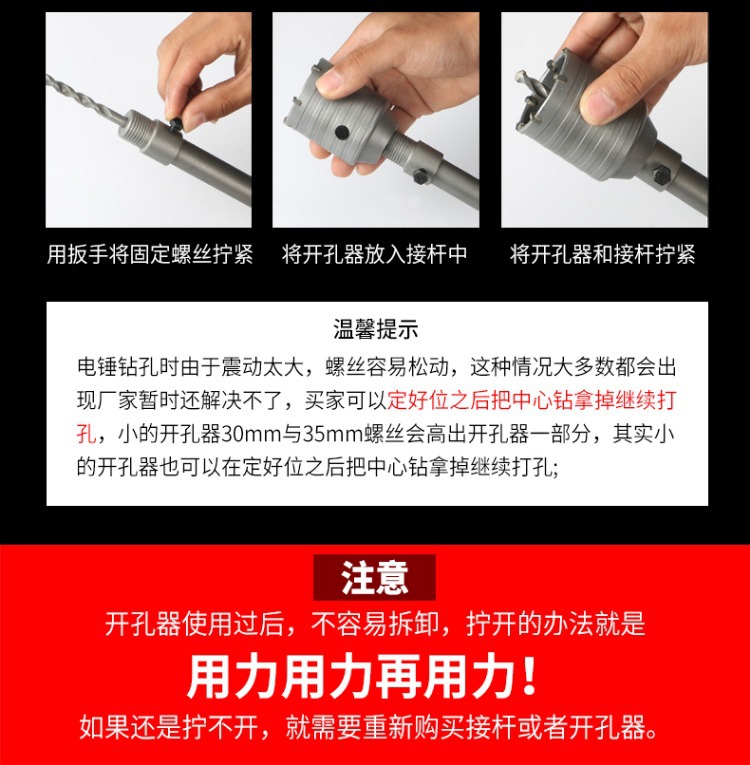 用扳手将固定螺丝拧紧

将开孔器放入接杆中

将开孔器和接杆拧紧

温馨提示

电锤钻孔时由于震动太大，螺丝容易松动，这种情况大多数都会出现厂家暂时还解决不了，买家可以定好位之后把中心钻拿掉继续打孔，小的开孔器30mm与35mm螺丝会高出开孔器一部分，其实小的开孔器也可以在定好位之后把中心钻拿掉继续打孔;

注意

开孔器使用过后，不容易拆卸，拧开的办法就是

用力用力再用力！

如果还是拧不开，就需要重新购买接杆或者开孔器。