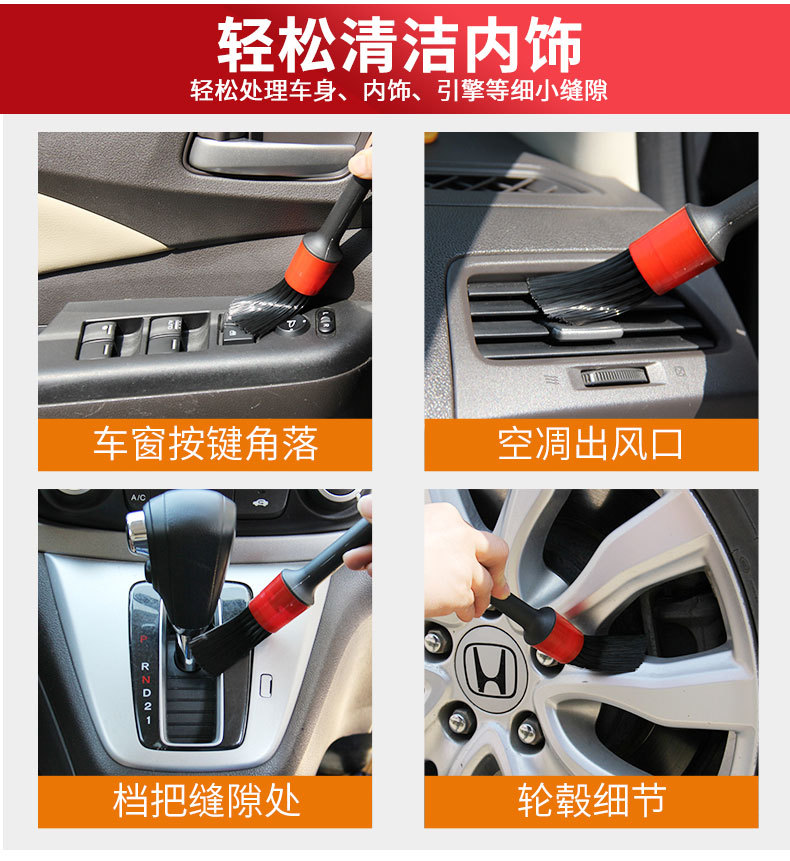 轻松清洁内饰
轻松处理车身、内饰、引擎等细小缝隙

车窗按键角落

空调出风口

A/C

P
R
N
D
2
1

档把缝隙处

轮毂细节