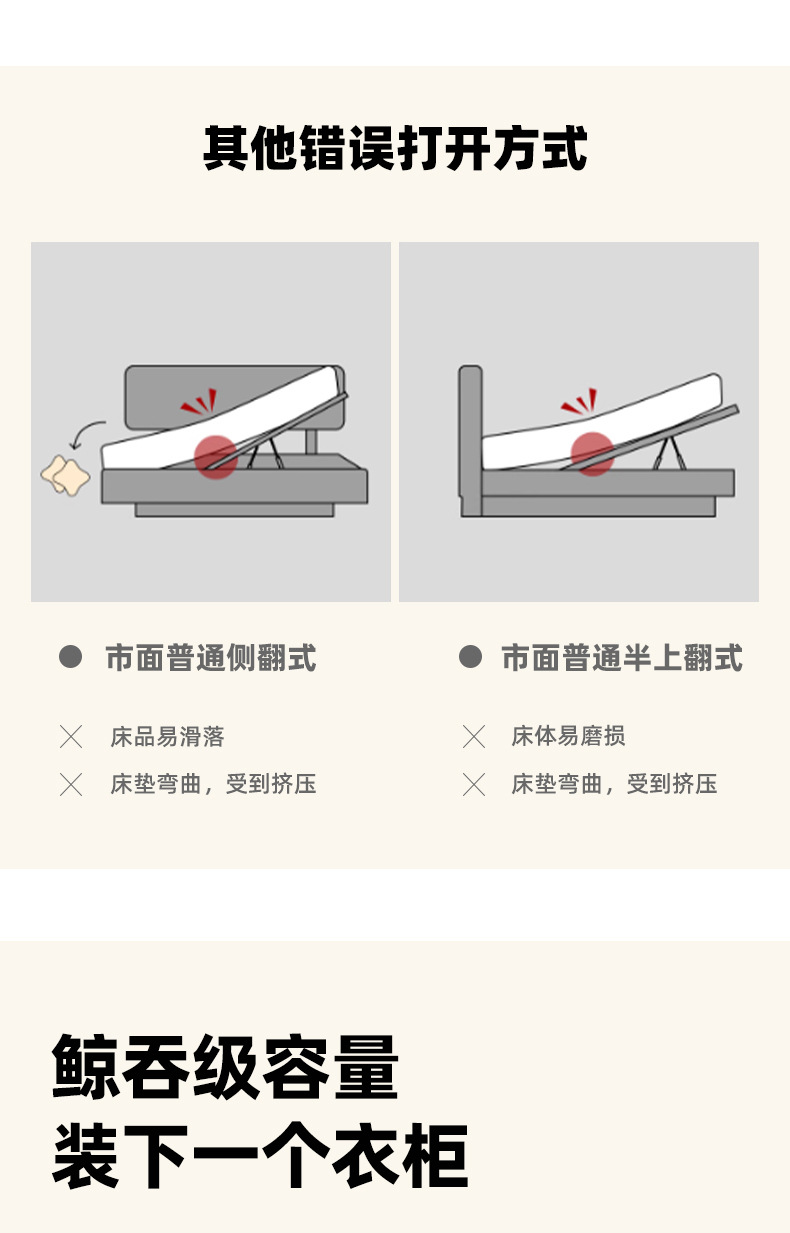 其他错误打开方式

● 市面普通侧翻式

× 床品易滑落
× 床垫弯曲，受到挤压

● 市面普通半上翻式

× 床体易磨损
× 床垫弯曲，受到挤压

鲸吞级容量
装下一个衣柜