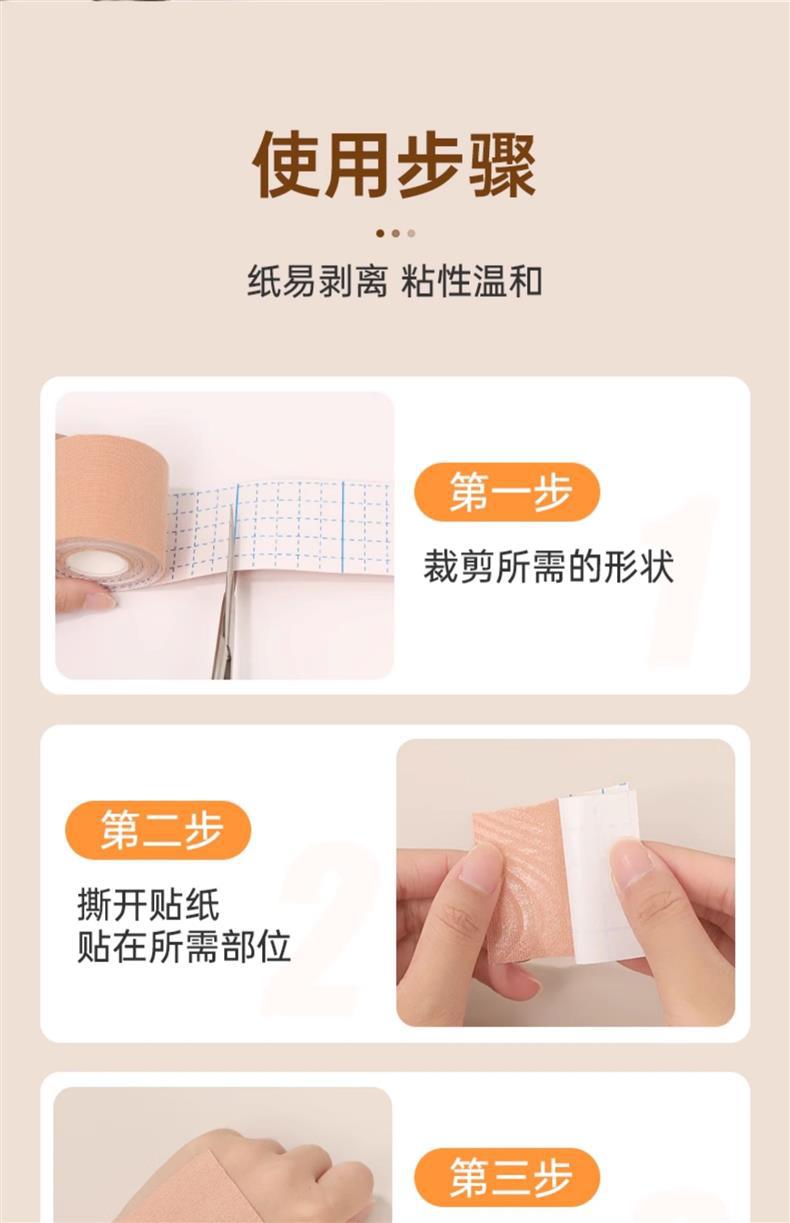 使用步骤

纸易剥离 粘性温和

第一步
裁剪所需的形状
1

第二步
撕开贴纸
贴在所需部位
2

第三步