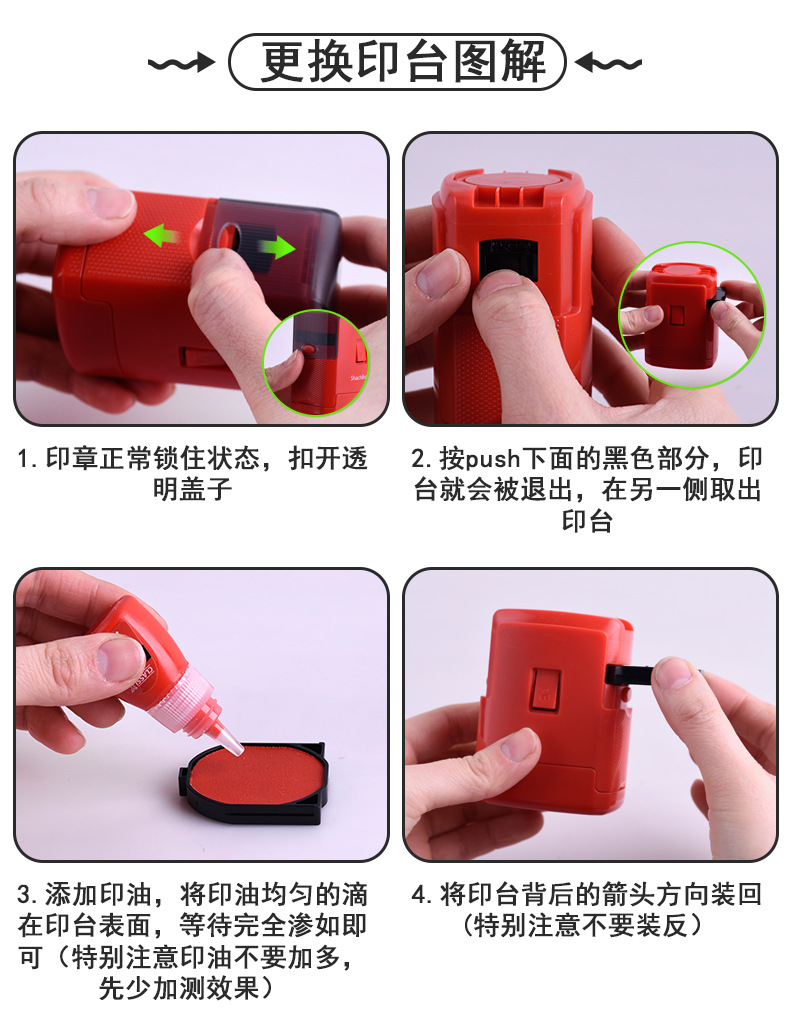 更换印台图解

1. 印章正常锁住状态，扣开透明盖子

2. 按push下面的黑色部分，印台就会被退出，在另一侧取出印台

3. 添加印油，将印油均匀的滴在印台表面，等待完全渗如即可（特别注意印油不要加多，先少加测效果）

4. 将印台背后的箭头方向装回（特别注意不要装反）